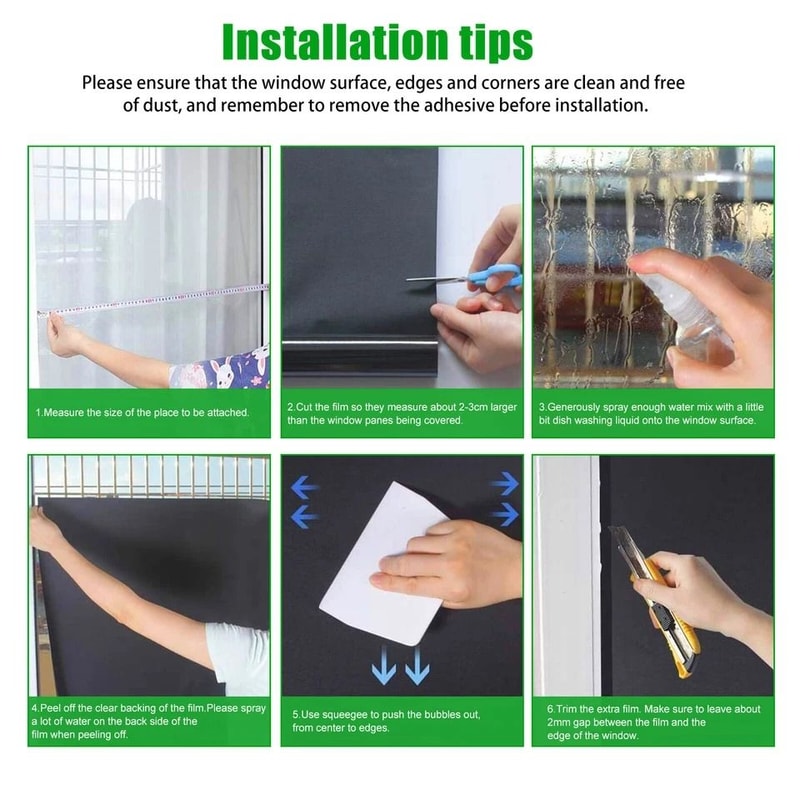 Installation tips

Please ensure that the window surface, edges and corners are clean and free of dust, and remember to remove the adhesive before installation.

1.Measure the size of the place to be attached.

2.Cut the film so they measure about 2-3cm larger than the window panes being covered.

3.Generously spray enough water mix with a little bit dish washing liquid onto the window surface.

4.Peel off the clear backing of the film.Please spray a lot of water on the back side of the film when peeling off.

5.Use squeegee to push the bubbles out, from center to edges.

6.Trim the extra film. Make sure to leave about 2mm gap between the film and the edge of the window.