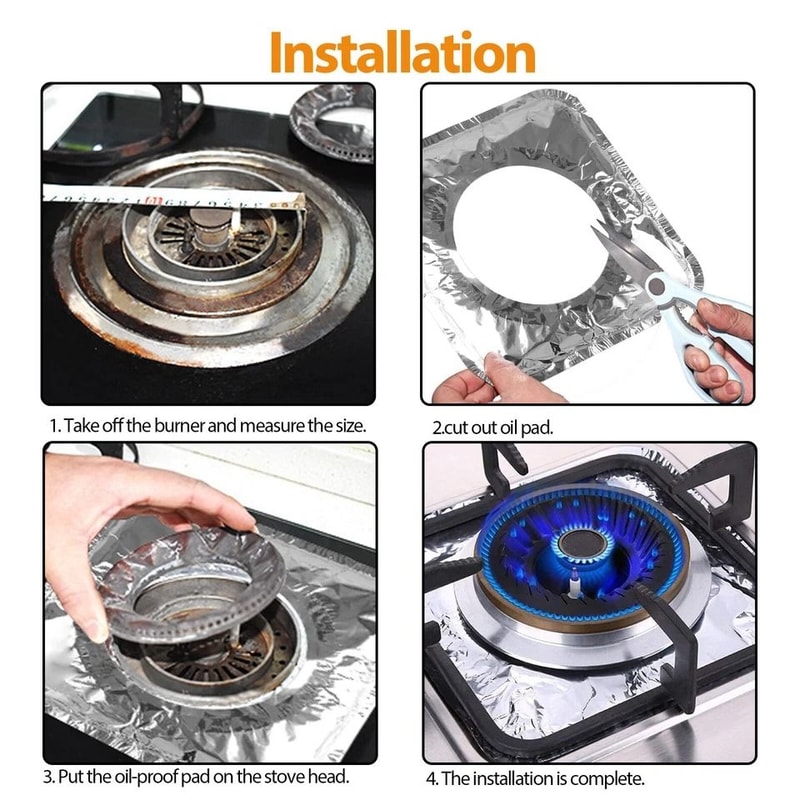 Installation

1. Take off the burner and measure the size.

2.cut out oil pad.

3. Put the oil-proof pad on the stove head.

4. The installation is complete.