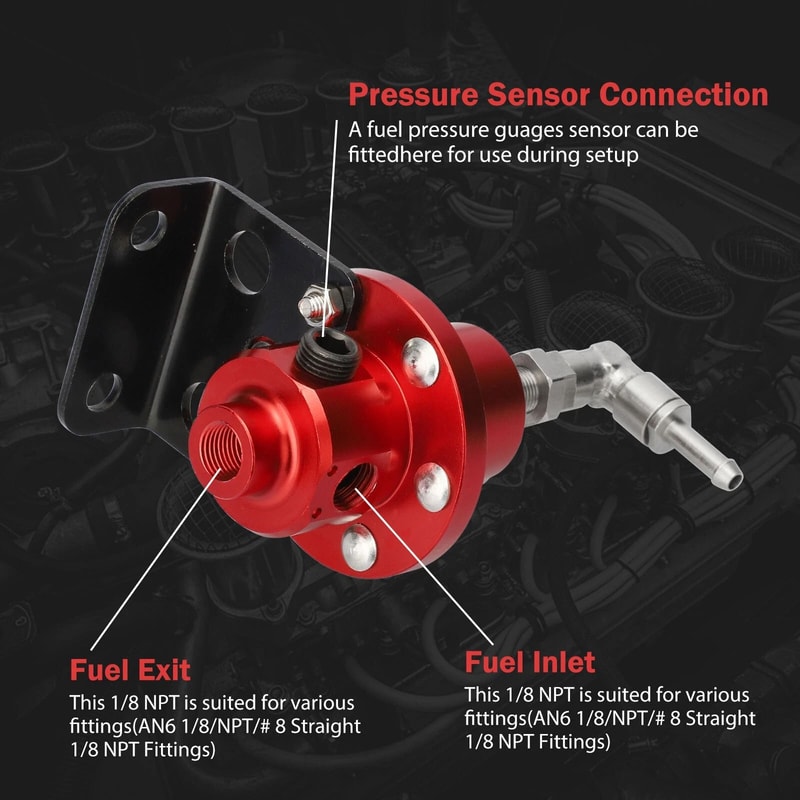 Pressure Sensor Connection

A fuel pressure guages sensor can be fittedhere for use during setup

Fuel Exit

This 1/8 NPT is suited for various fittings(AN6 1/8/NPT/# 8 Straight 1/8 NPT Fittings)

Fuel Inlet

This 1/8 NPT is suited for various fittings(AN6 1/8/NPT/# 8 Straight 1/8 NPT Fittings)