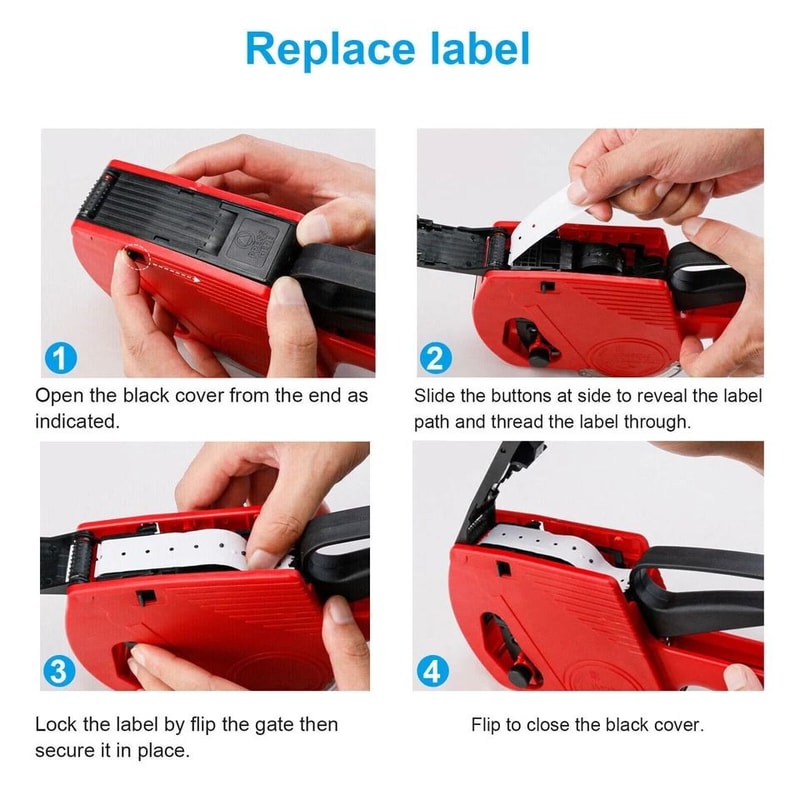 Replace label

1
Open the black cover from the end as indicated.

2
Slide the buttons at side to reveal the label path and thread the label through.

3
Lock the label by flip the gate then secure it in place.

4
Flip to close the black cover.