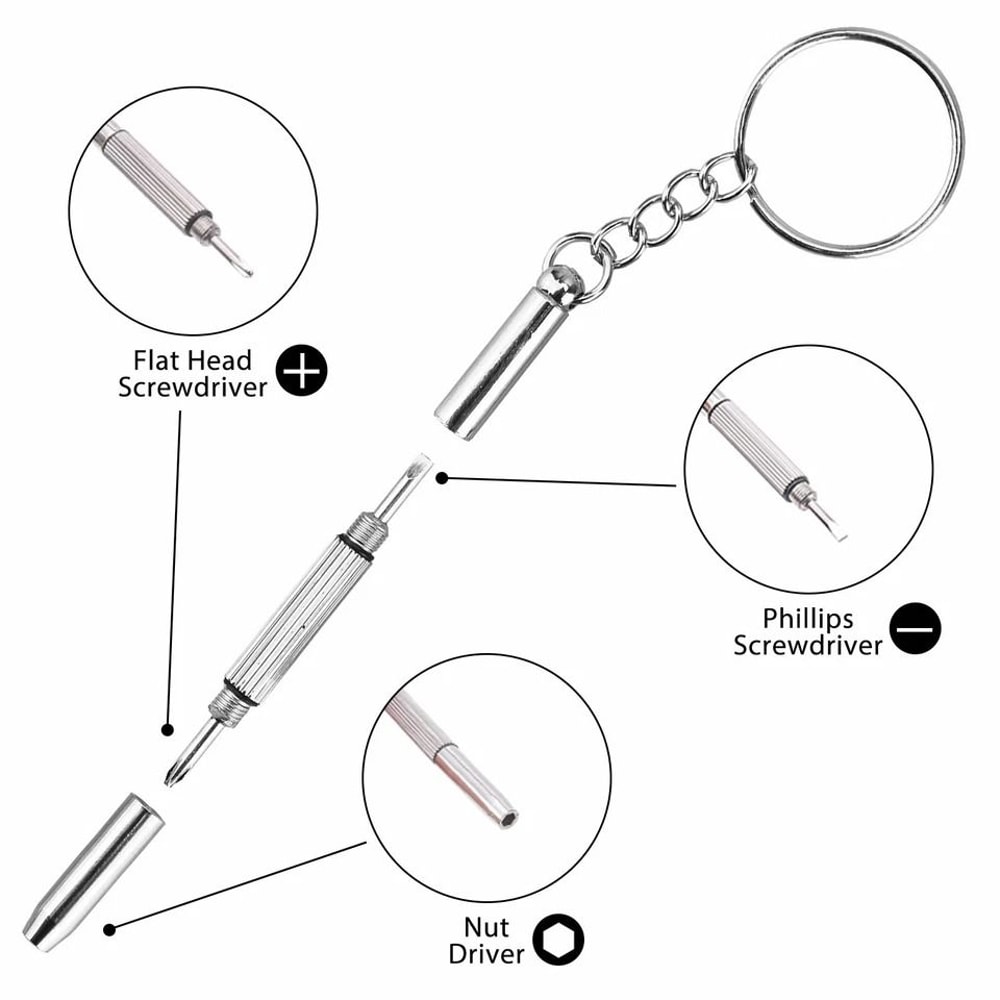 Flat Head Screwdriver

Phillips Screwdriver

Nut Driver