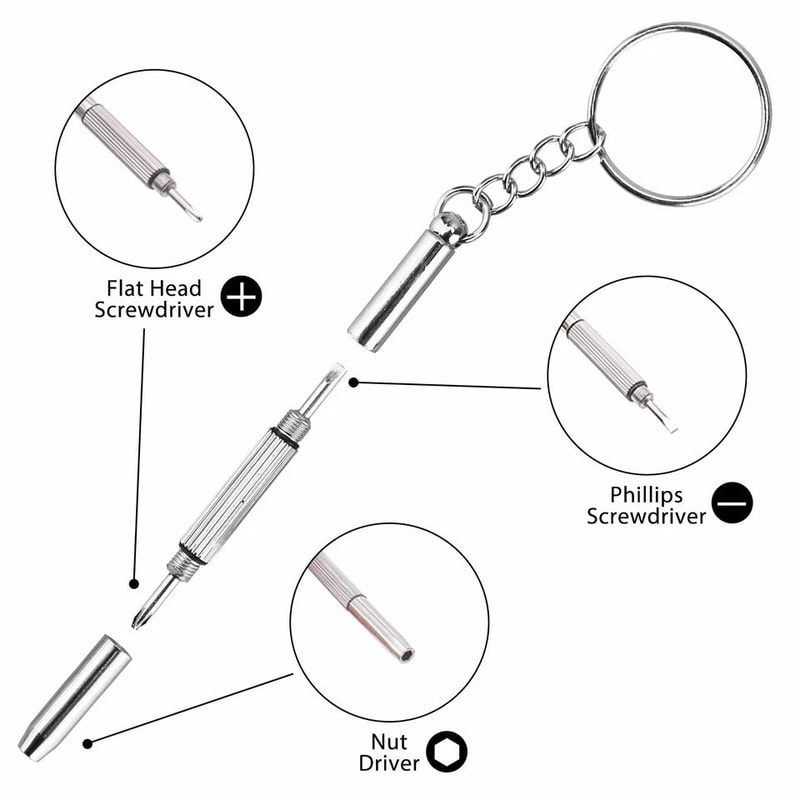 Flat Head Screwdriver

Phillips Screwdriver

Nut Driver