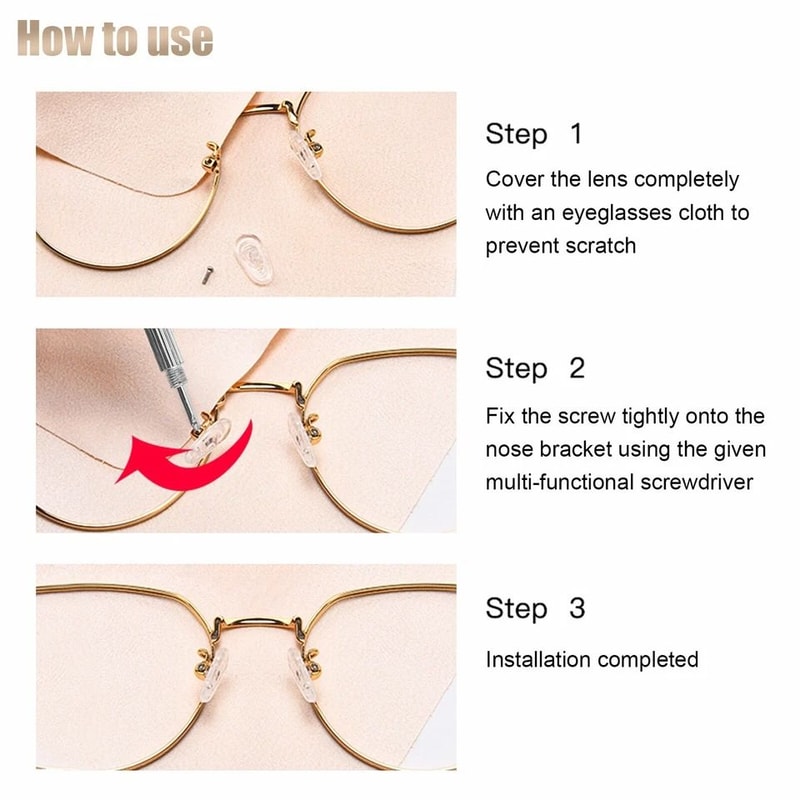 How to use

Step 1

Cover the lens completely with an eyeglasses cloth to prevent scratch

Step 2

Fix the screw tightly onto the nose bracket using the given multi-functional screwdriver

Step 3

Installation completed