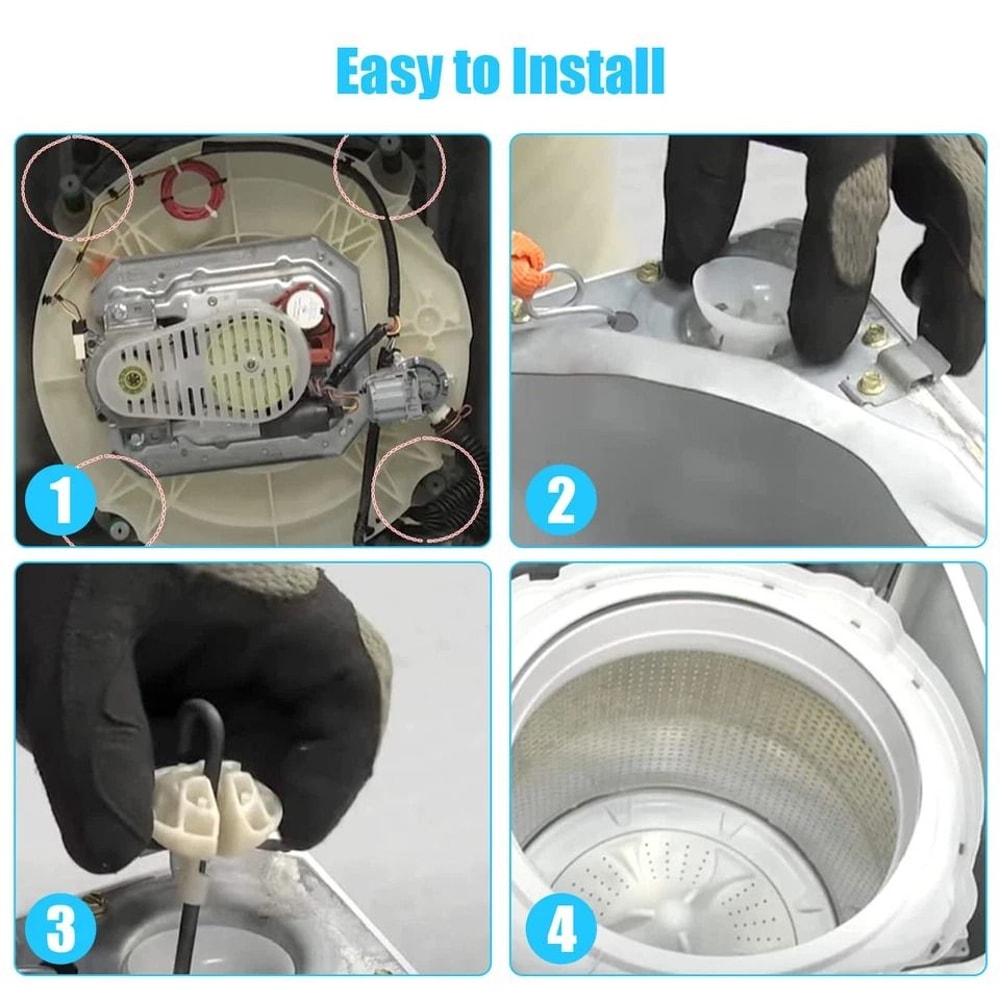 Easy to Install

1

2

3

4