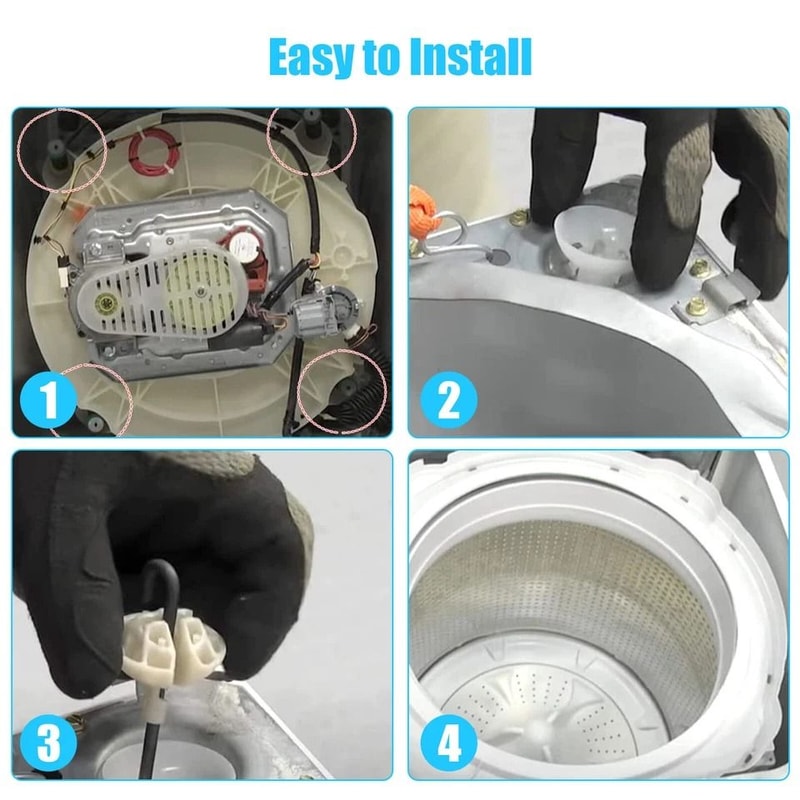 Easy to Install

1

2

3

4