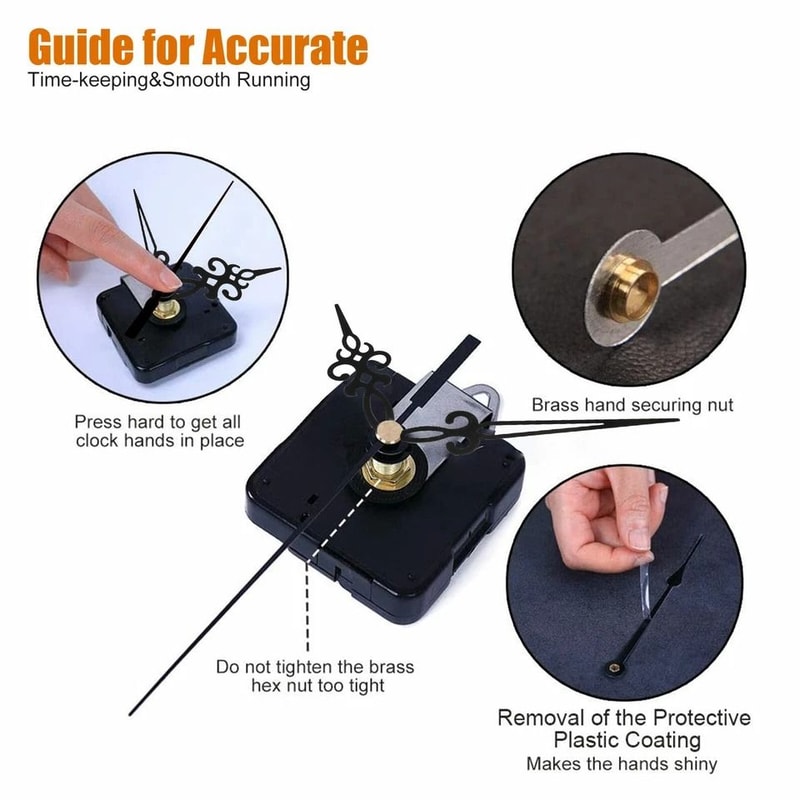 Guide for Accurate
Time-keeping&Smooth Running

Press hard to get all clock hands in place

Brass hand securing nut

Do not tighten the brass hex nut too tight

Removal of the Protective Plastic Coating
Makes the hands shiny