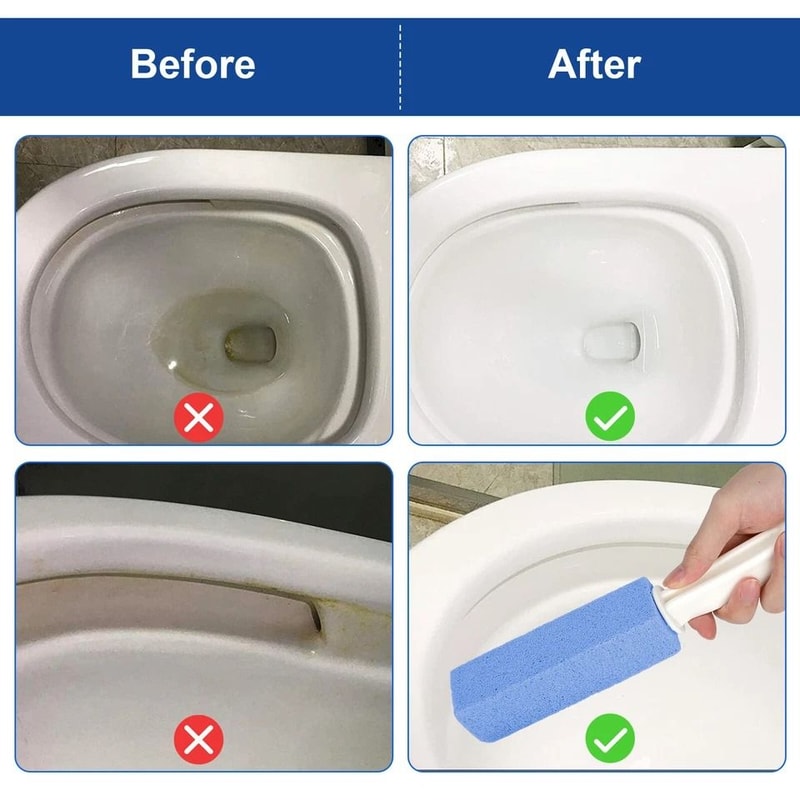 Before

After