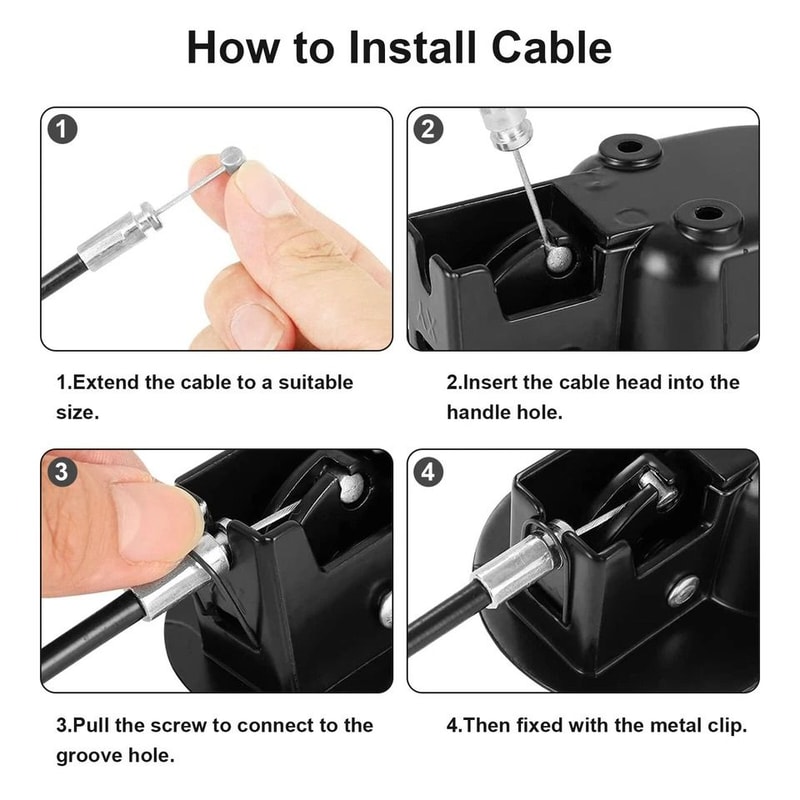 How to Install Cable

1

2

1.Extend the cable to a suitable size.

2.Insert the cable head into the handle hole.

3

4

3.Pull the screw to connect to the groove hole.

4.Then fixed with the metal clip.