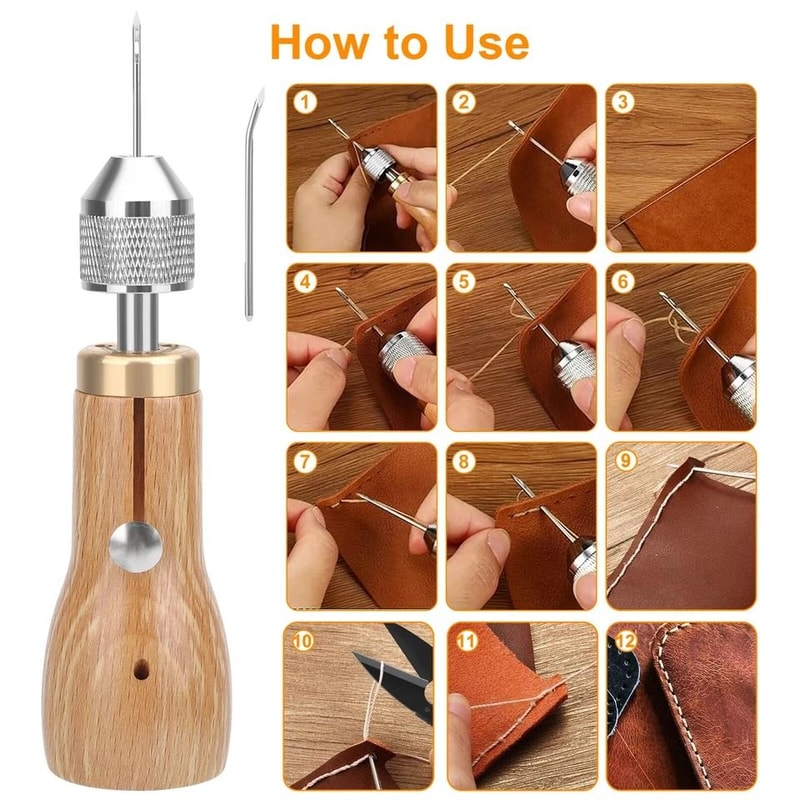 How to Use

1

2

3

4

5

6

7

8

9

10

11

12