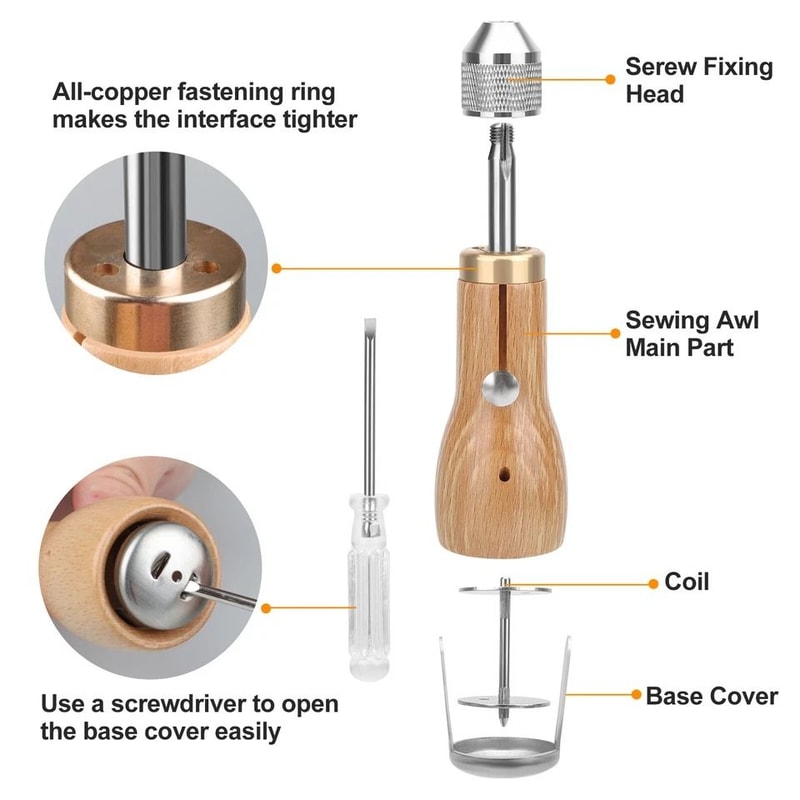 All-copper fastening ring makes the interface tighter

Serew Fixing Head

Sewing Awl Main Part

Coil

Base Cover

Use a screwdriver to open the base cover easily