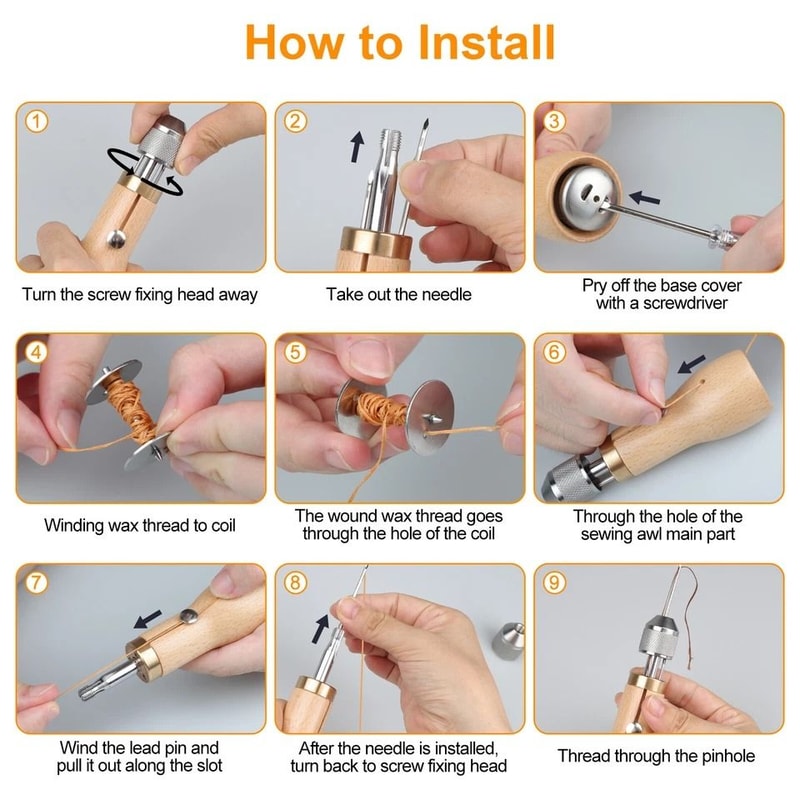 How to Install

1
Turn the screw fixing head away

2
Take out the needle

3
Pry off the base cover with a screwdriver

4
Winding wax thread to coil

5
The wound wax thread goes through the hole of the coil

6
Through the hole of the sewing awl main part

7
Wind the lead pin and pull it out along the slot

8
After the needle is installed, turn back to screw fixing head

9
Thread through the pinhole