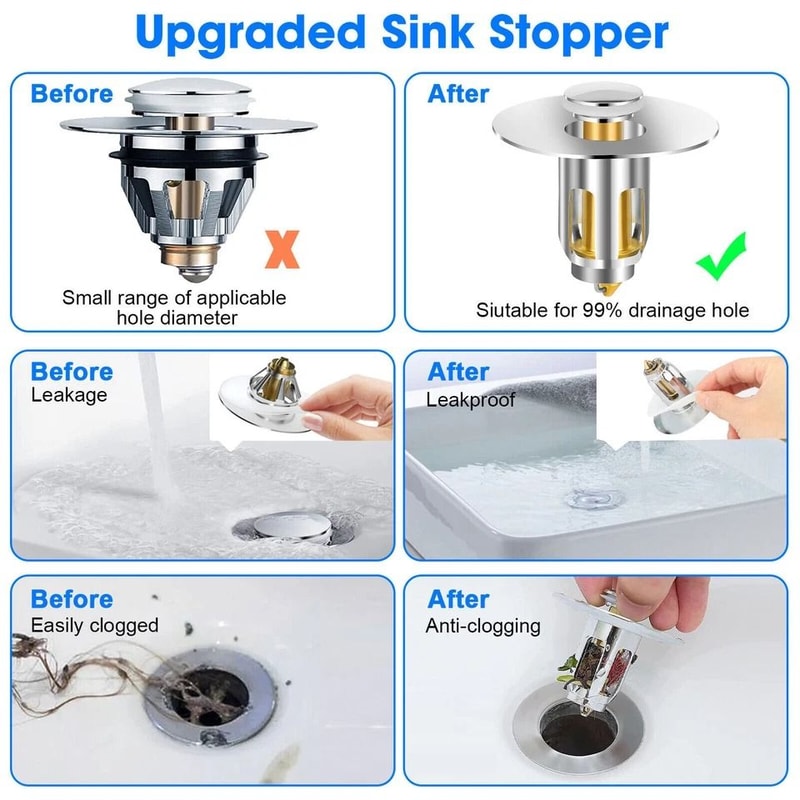 Upgraded Sink Stopper

Before

X

Small range of applicable hole diameter

After

Siutable for 99% drainage hole

Before
Leakage

After
Leakproof

Before
Easily clogged

After
Anti-clogging