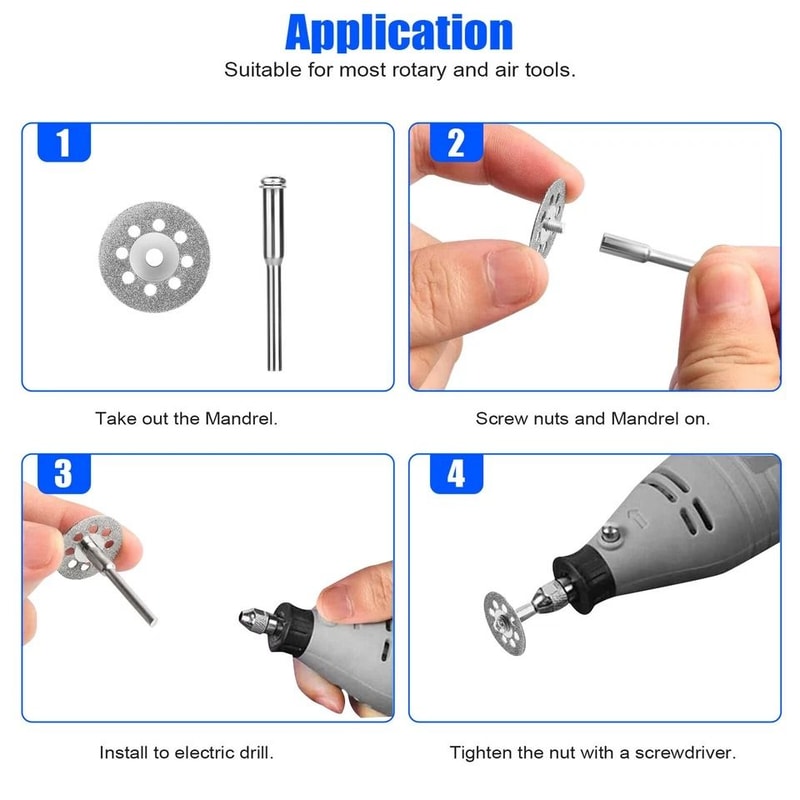 Application

Suitable for most rotary and air tools.

1

Take out the Mandrel.

2

Screw nuts and Mandrel on.

3

Install to electric drill.

4

Tighten the nut with a screwdriver.