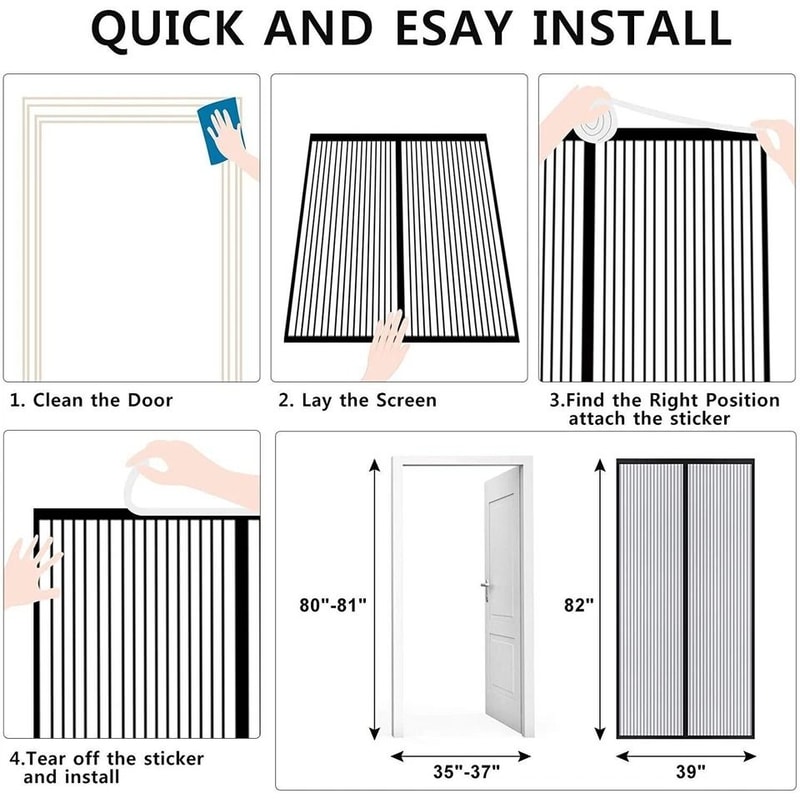 QUICK AND ESAY INSTALL

1. Clean the Door

2. Lay the Screen

3.Find the Right Position attach the sticker

4.Tear off the sticker and install

80"-81"

35"-37"

82"

39"