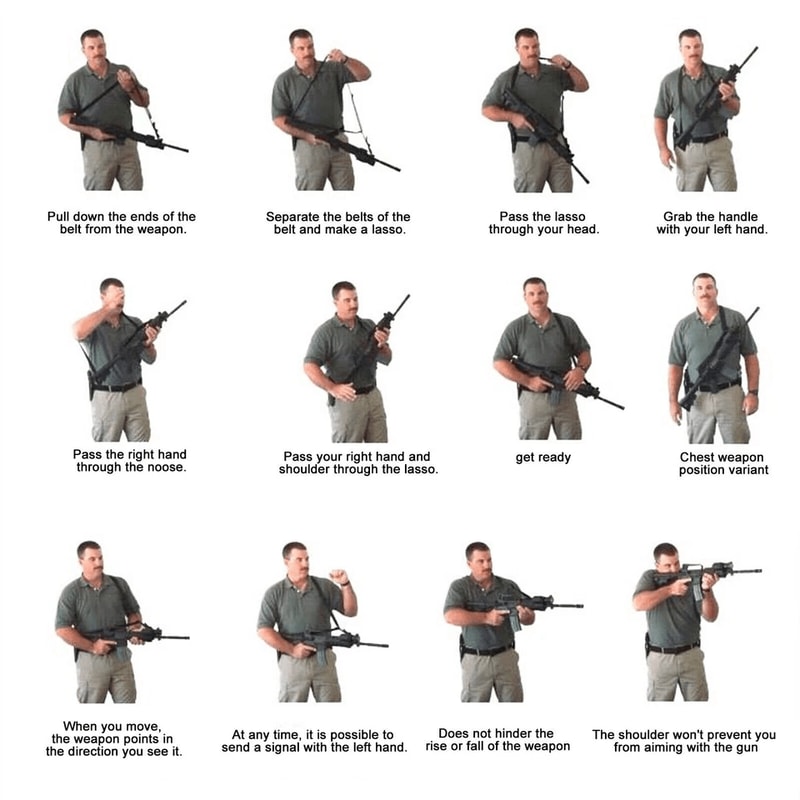 Pull down the ends of the belt from the weapon.

Separate the belts of the belt and make a lasso.

Pass the lasso through your head.

Grab the handle with your left hand.

Pass the right hand through the noose.

Pass your right hand and shoulder through the lasso.

get ready

Chest weapon position variant

When you move, the weapon points in the direction you see it.

At any time, it is possible to send a signal with the left hand.

Does not hinder the rise or fall of the weapon

The shoulder won't prevent you from aiming with the gun