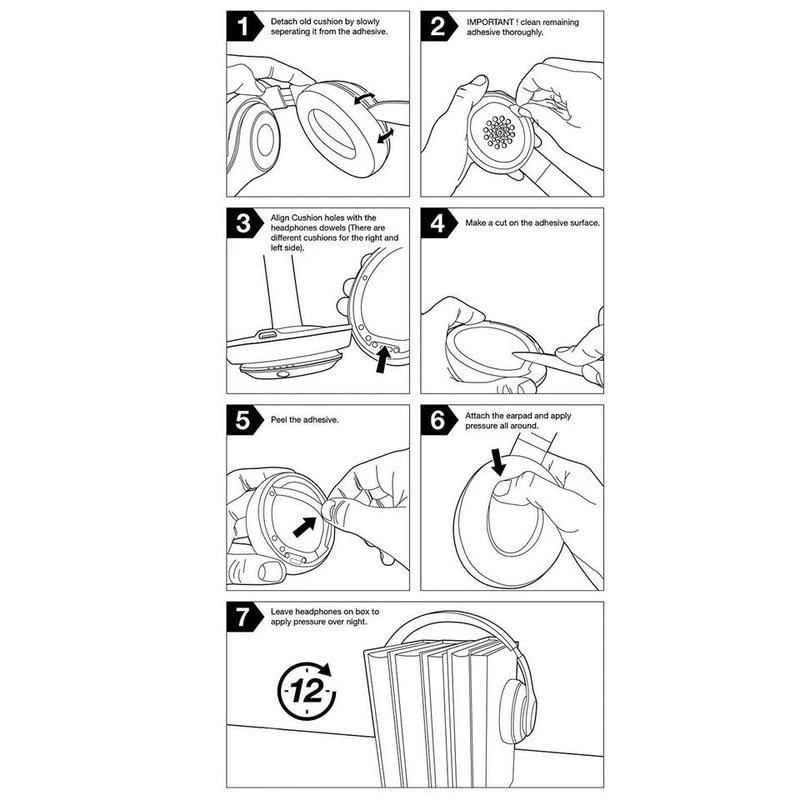 1 Detach old cushion by slowly seperating it from the adhesive.

2 IMPORTANT ! clean remaining adhesive thoroughly.

3 Align Cushion holes with the headphones dowels (There are different cushions for the right and left side).

4 Make a cut on the adhesive surface.

5 Peel the adhesive.

6 Attach the earpad and apply pressure all around.

7 Leave headphones on box to apply pressure over night.

12