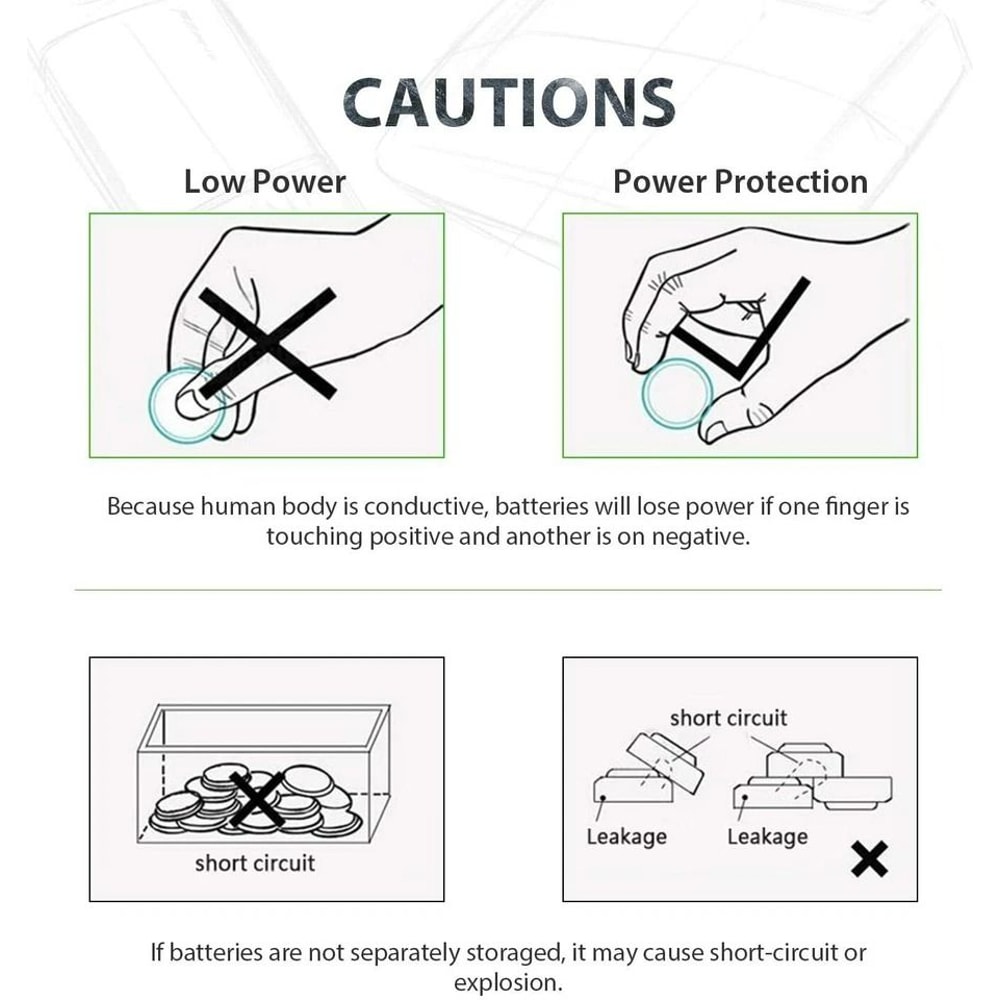 CAUTIONS

Low Power

Power Protection

Because human body is conductive, batteries will lose power if one finger is touching positive and another is on negative.

short circuit

short circuit

Leakage

Leakage

If batteries are not separately storaged, it may cause short-circuit or explosion.