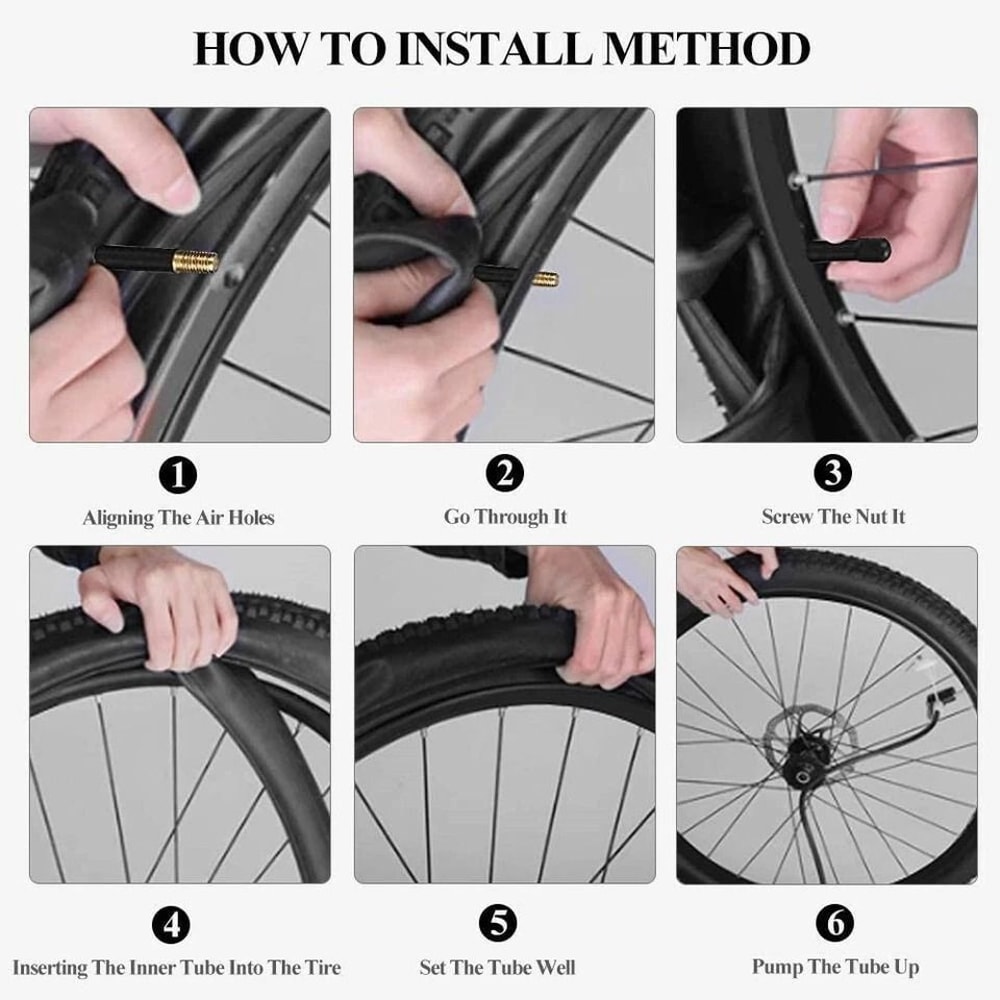 HOW TO INSTALL METHOD

1
Aligning The Air Holes

2
Go Through It

3
Screw The Nut It

4
Inserting The Inner Tube Into The Tire

5
Set The Tube Well

6
Pump The Tube Up