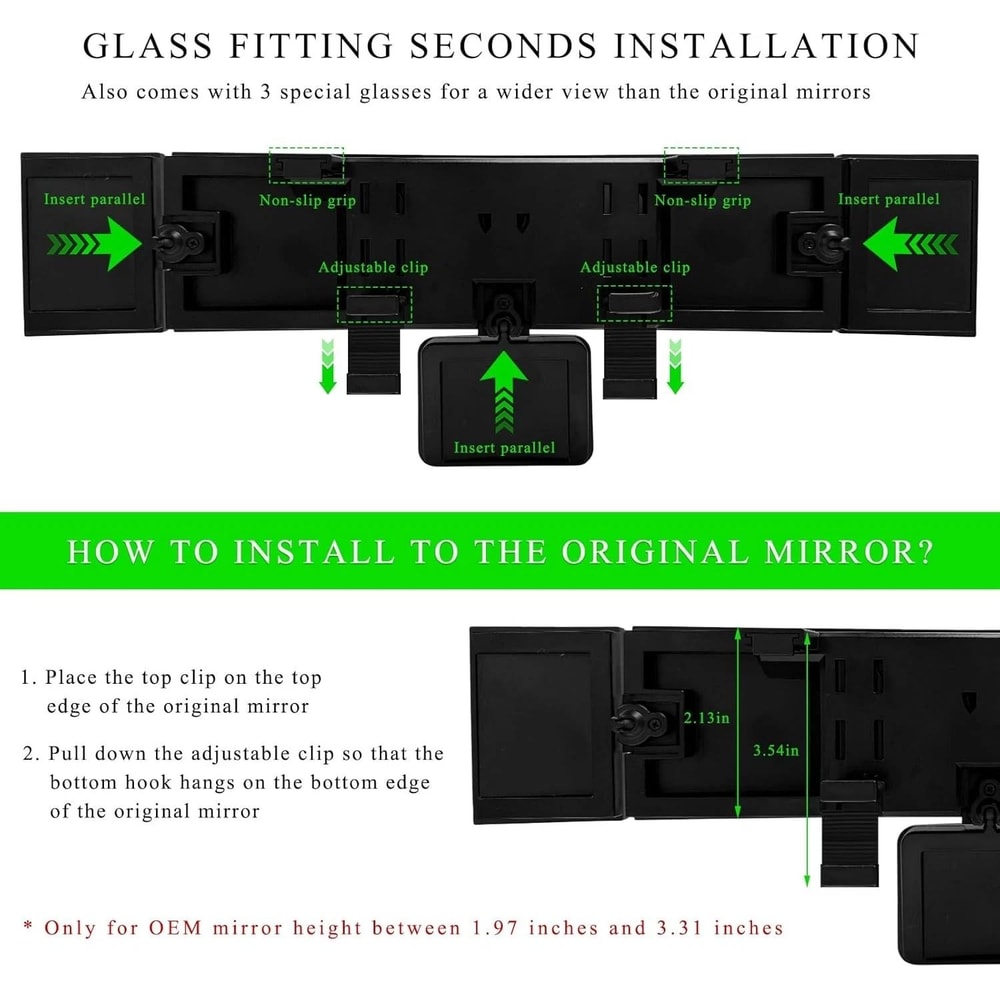 GLASS FITTING SECONDS INSTALLATION

Also comes with 3 special glasses for a wider view than the original mirrors

Insert parallel

Non-slip grip

Non-slip grip

Insert parallel

Adjustable clip

Adjustable clip

Insert parallel

HOW TO INSTALL TO THE ORIGINAL MIRROR?

1. Place the top clip on the top edge of the original mirror

2. Pull down the adjustable clip so that the bottom hook hangs on the bottom edge of the original mirror

2.13in

3.54in

* Only for OEM mirror height between 1.97 inches and 3.31 inches