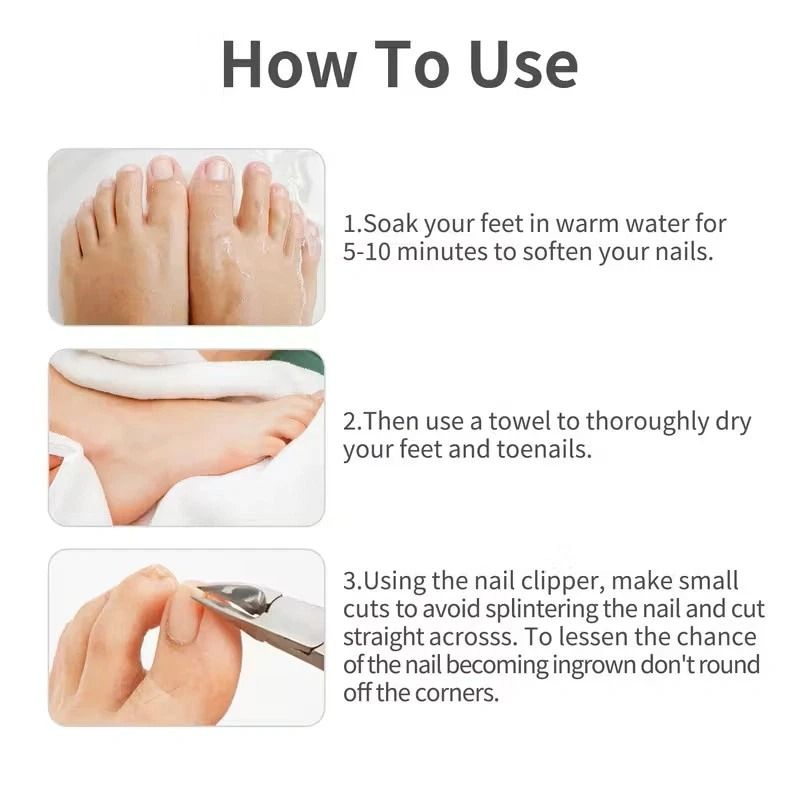 How To Use

1.Soak your feet in warm water for 5-10 minutes to soften your nails.

2.Then use a towel to thoroughly dry your feet and toenails.

3.Using the nail clipper, make small cuts to avoid splintering the nail and cut straight acrosss. To lessen the chance of the nail becoming ingrown don't round off the corners.