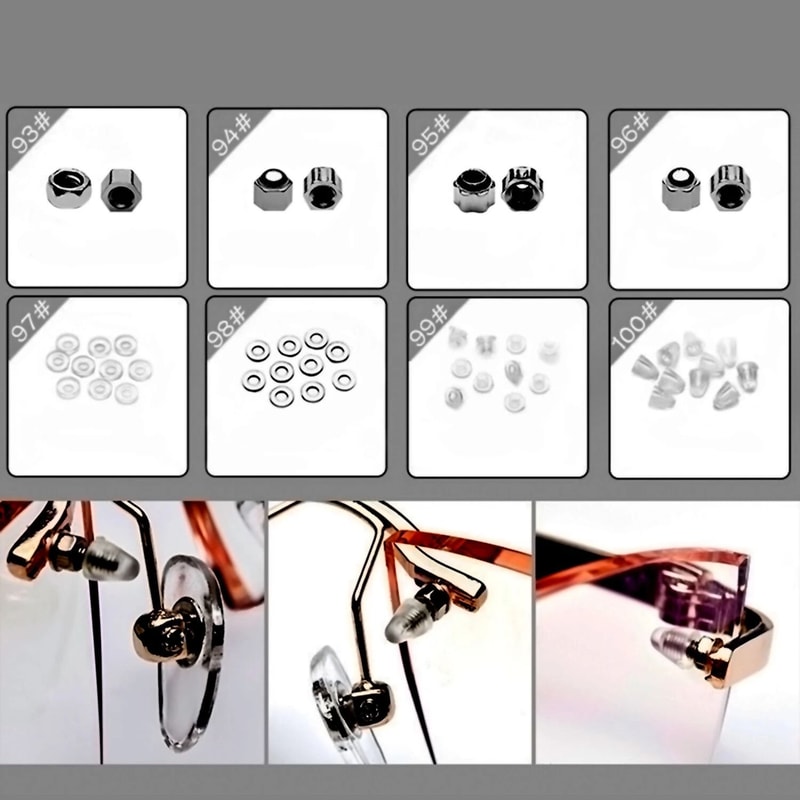 93#
94#
95#
96#
97#
98#
99#
100#