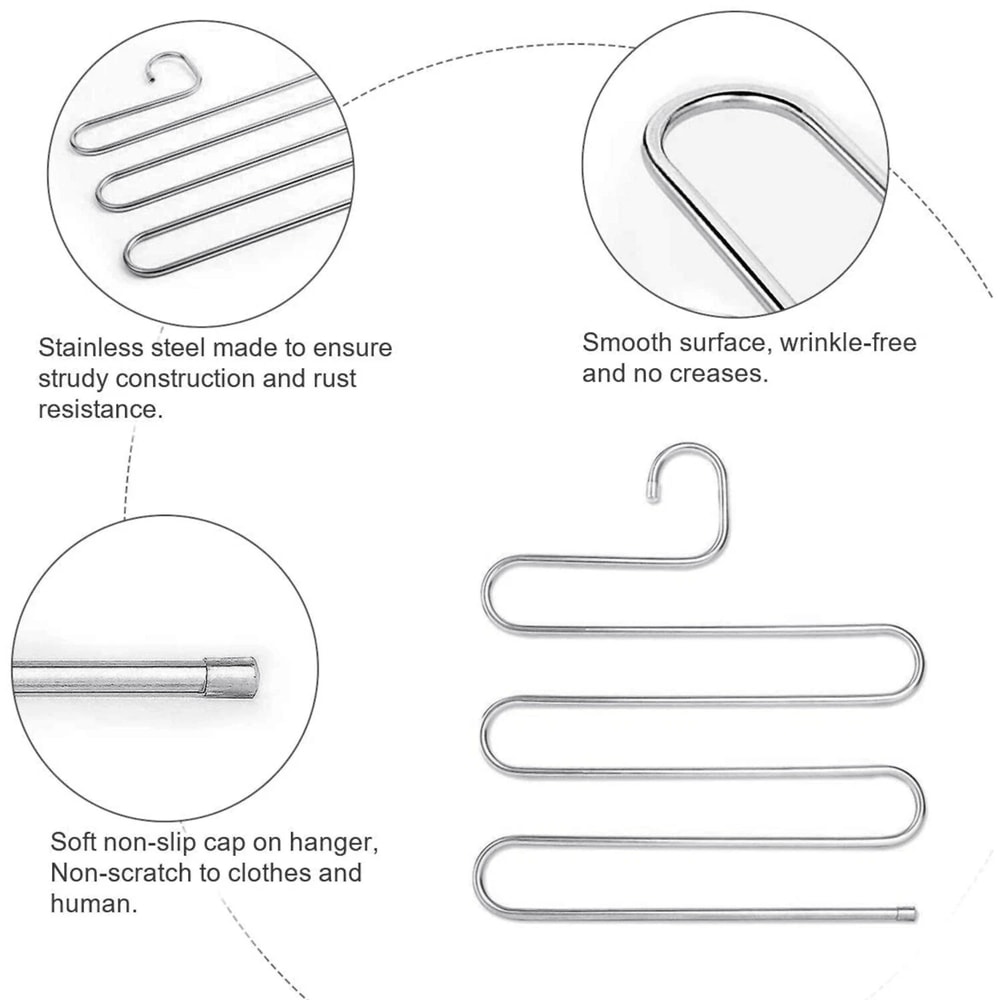 Stainless steel made to ensure strudy construction and rust resistance.

Smooth surface, wrinkle-free and no creases.

Soft non-slip cap on hanger, Non-scratch to clothes and human.