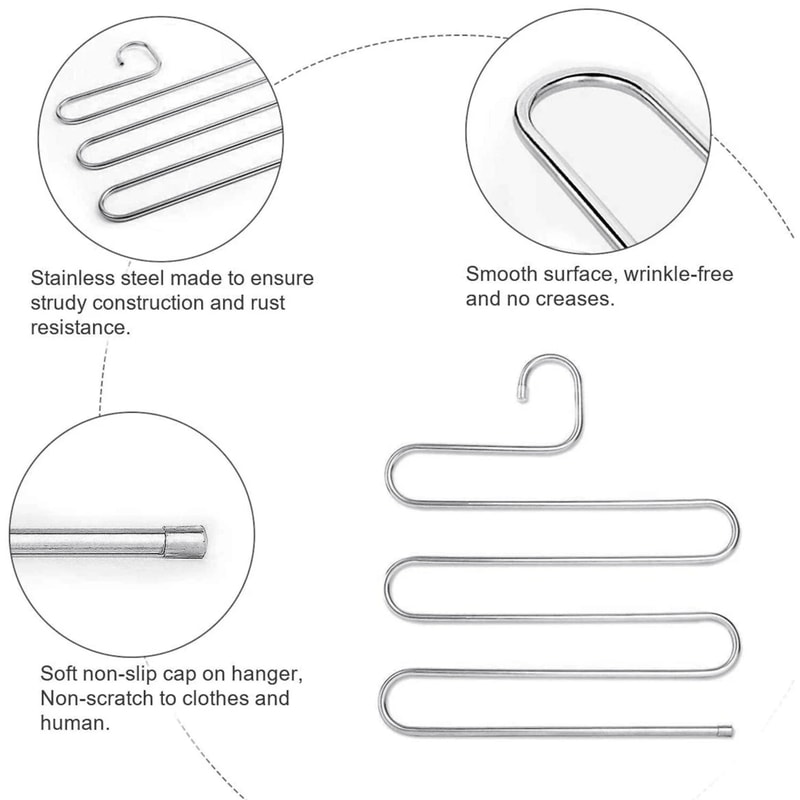 Stainless steel made to ensure strudy construction and rust resistance.

Smooth surface, wrinkle-free and no creases.

Soft non-slip cap on hanger, Non-scratch to clothes and human.