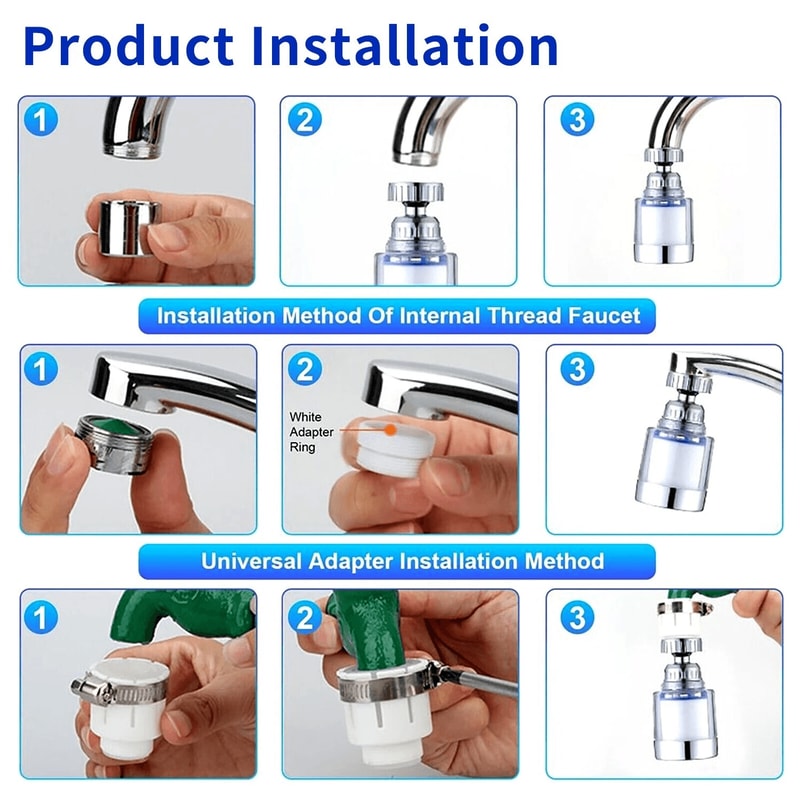 Product Installation

1

2

3

Installation Method Of Internal Thread Faucet

1

2

White Adapter Ring

3

Universal Adapter Installation Method

1

2

3