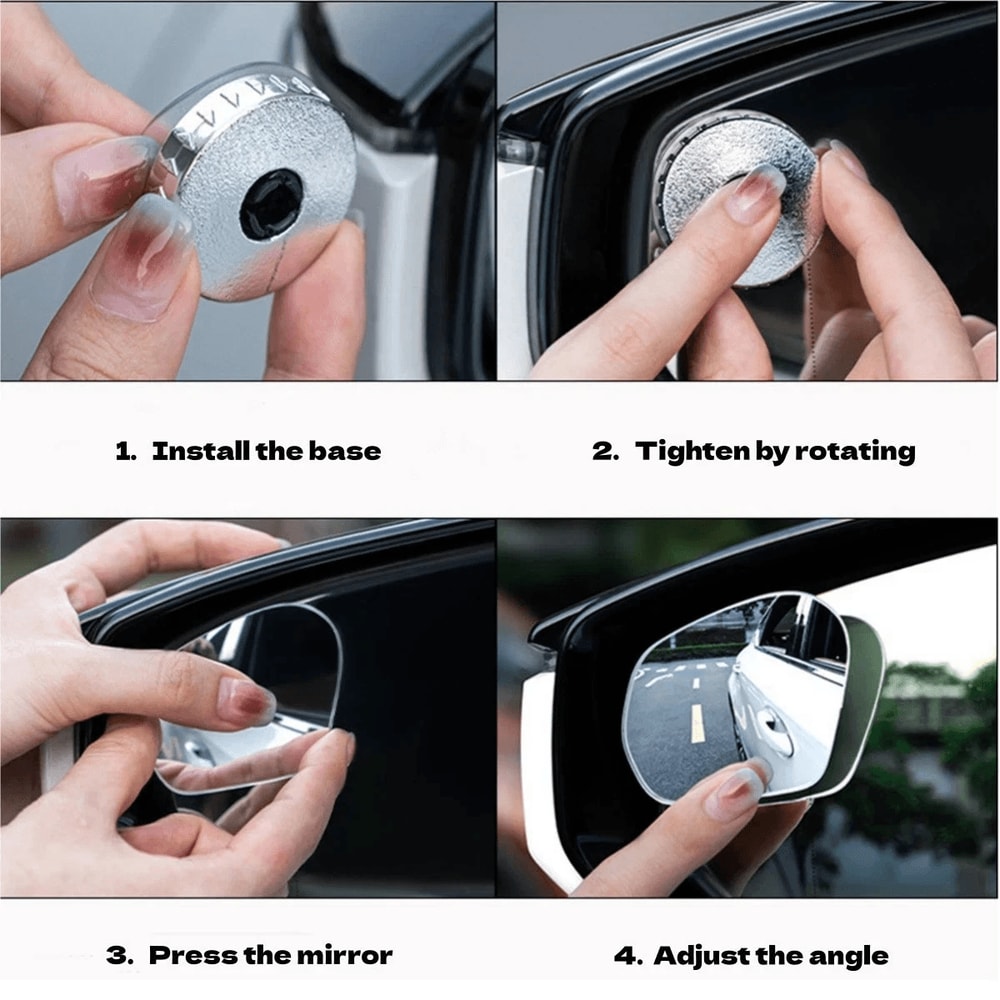 1. Install the base

2. Tighten by rotating

3. Press the mirror

4. Adjust the angle