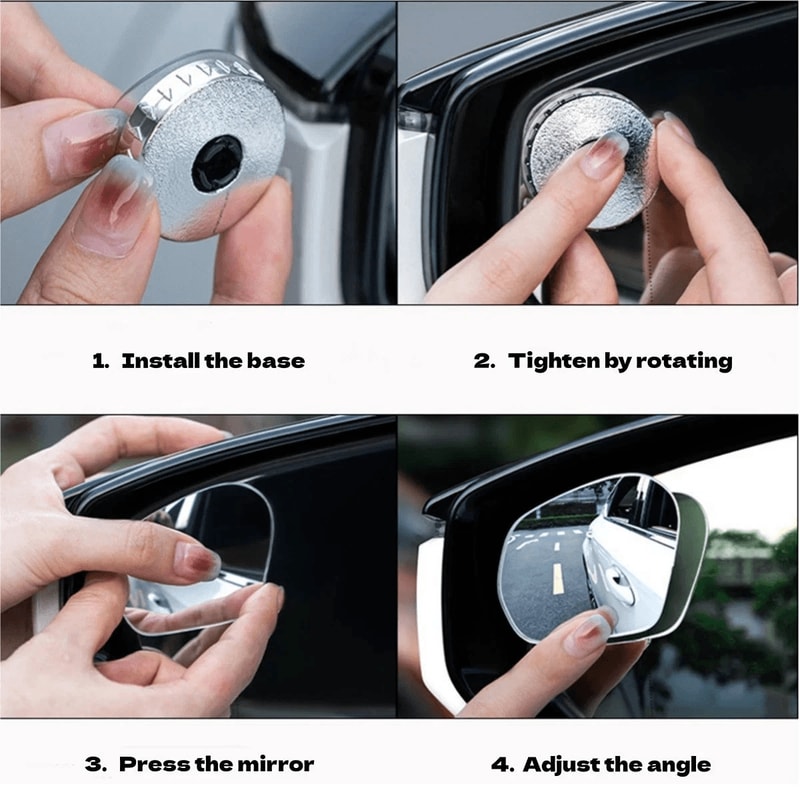 1. Install the base

2. Tighten by rotating

3. Press the mirror

4. Adjust the angle