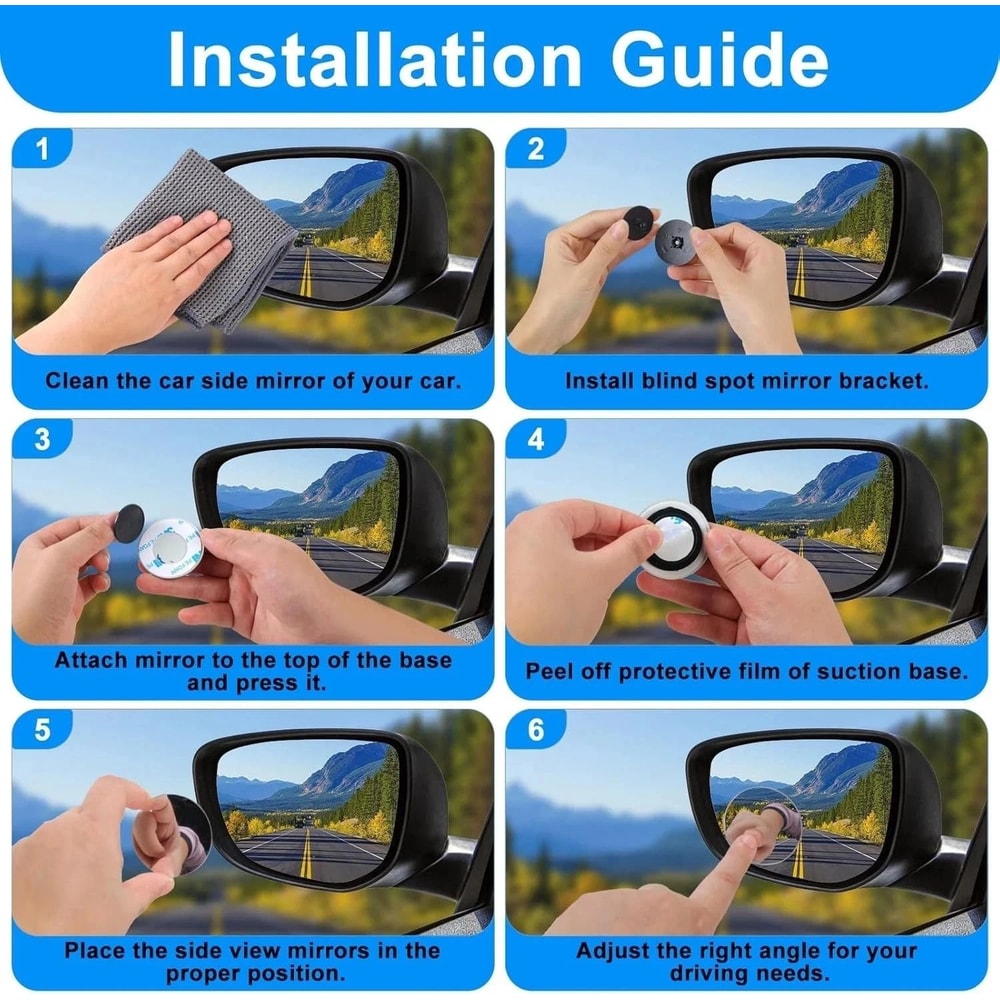 Installation Guide

1
Clean the car side mirror of your car.

2
Install blind spot mirror bracket.

3
Attach mirror to the top of the base and press it.

4
Peel off protective film of suction base.

5
Place the side view mirrors in the proper position.

6
Adjust the right angle for your driving needs.