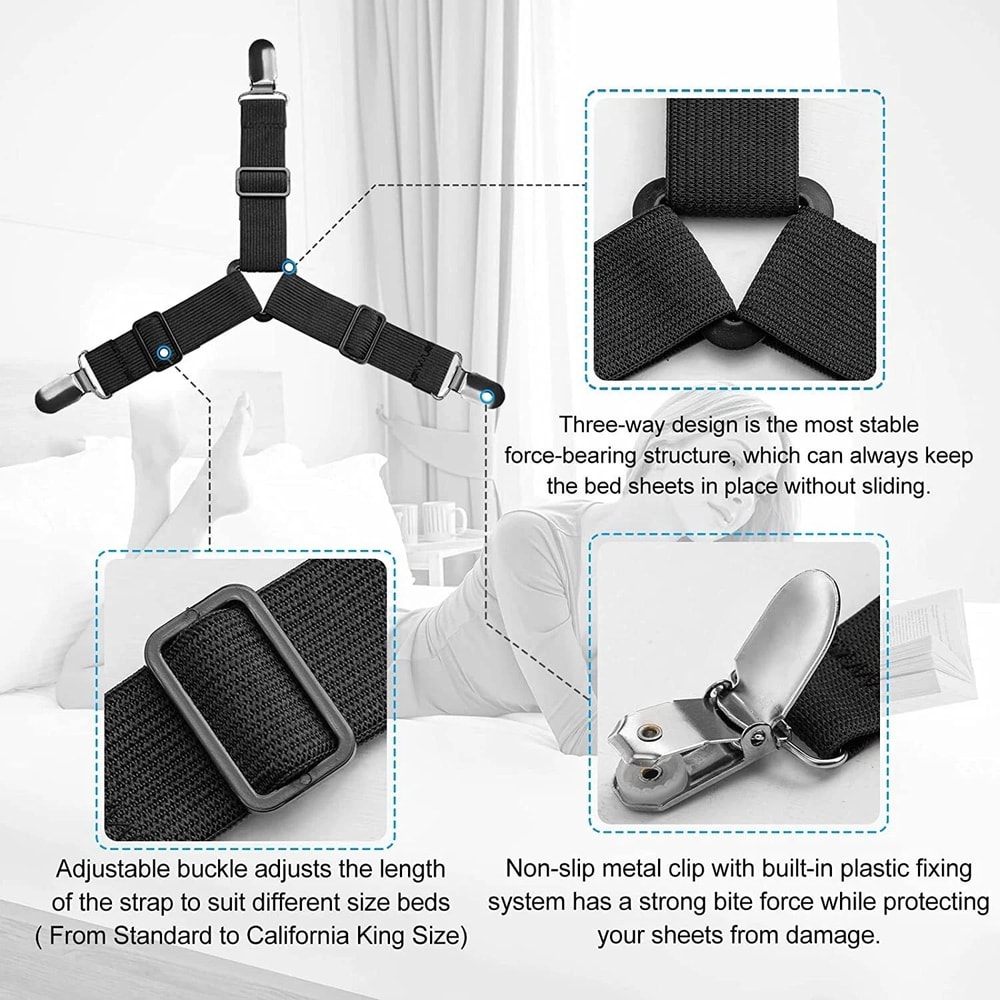 Three-way design is the most stable force-bearing structure, which can always keep the bed sheets in place without sliding.

Adjustable buckle adjusts the length of the strap to suit different size beds ( From Standard to California King Size)

Non-slip metal clip with built-in plastic fixing system has a strong bite force while protecting your sheets from damage.