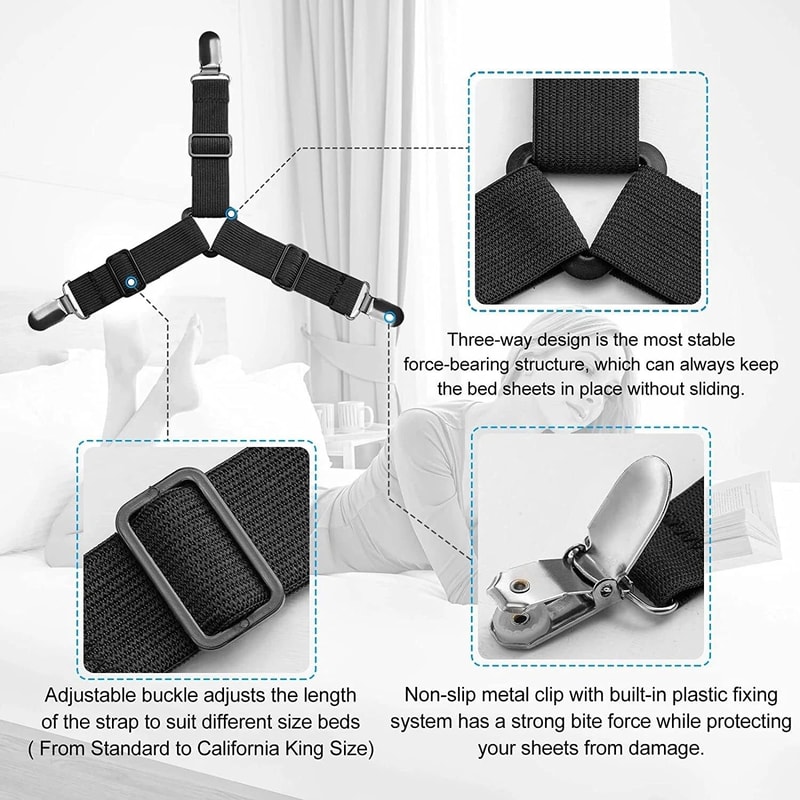 Three-way design is the most stable force-bearing structure, which can always keep the bed sheets in place without sliding.

Adjustable buckle adjusts the length of the strap to suit different size beds ( From Standard to California King Size)

Non-slip metal clip with built-in plastic fixing system has a strong bite force while protecting your sheets from damage.