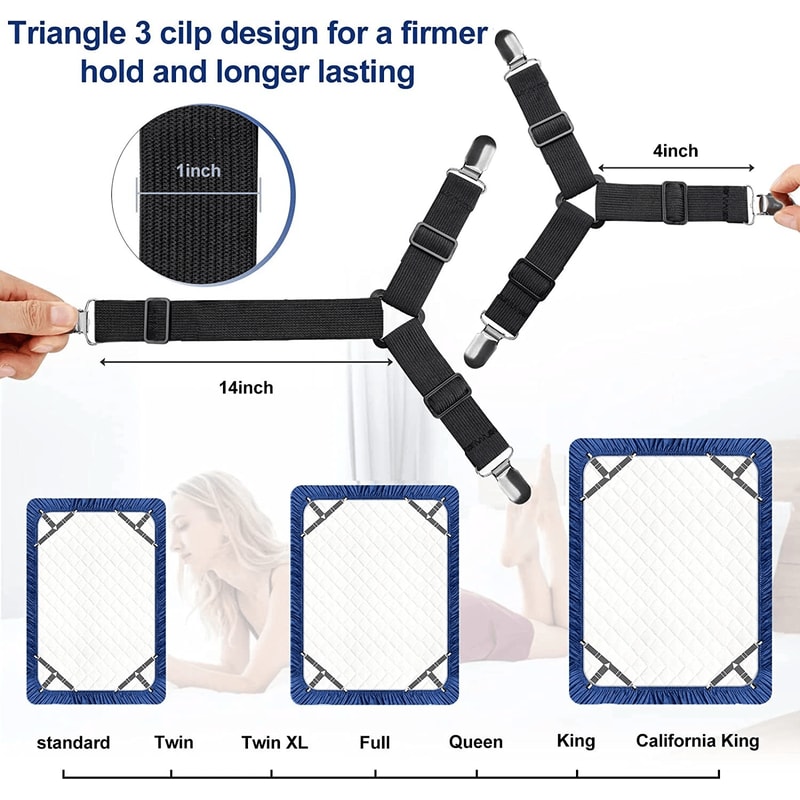 Triangle 3 cilp design for a firmer hold and longer lasting

1inch

4inch

14inch

standard Twin Twin XL Full Queen King California King