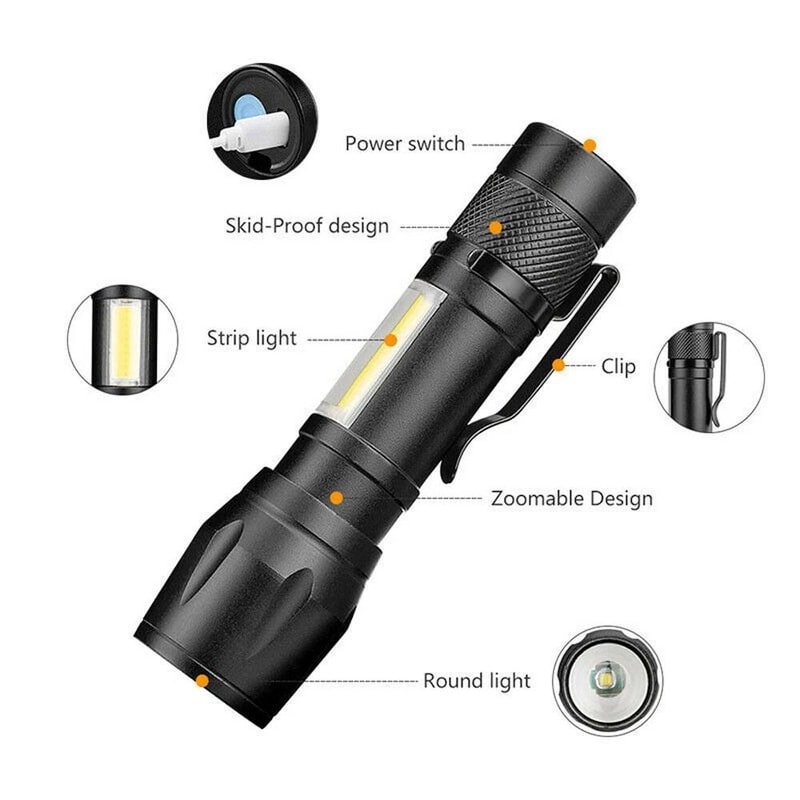 Power switch

Skid-Proof design

Strip light

Clip

Zoomable Design

Round light