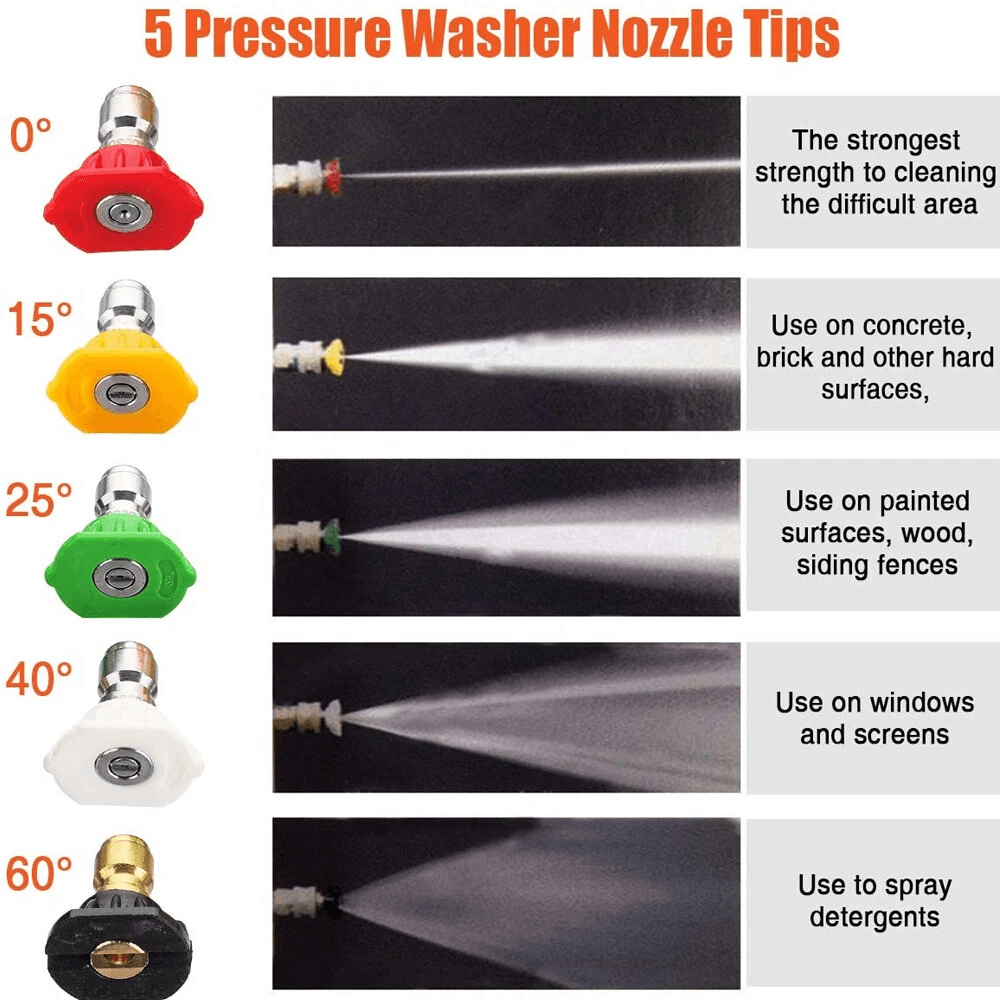 5 Pressure Washer Nozzle Tips

0°

The strongest strength to cleaning the difficult area

15°

Use on concrete, brick and other hard surfaces,

25°

Use on painted surfaces, wood, siding fences

40°

Use on windows and screens

60°

Use to spray detergents