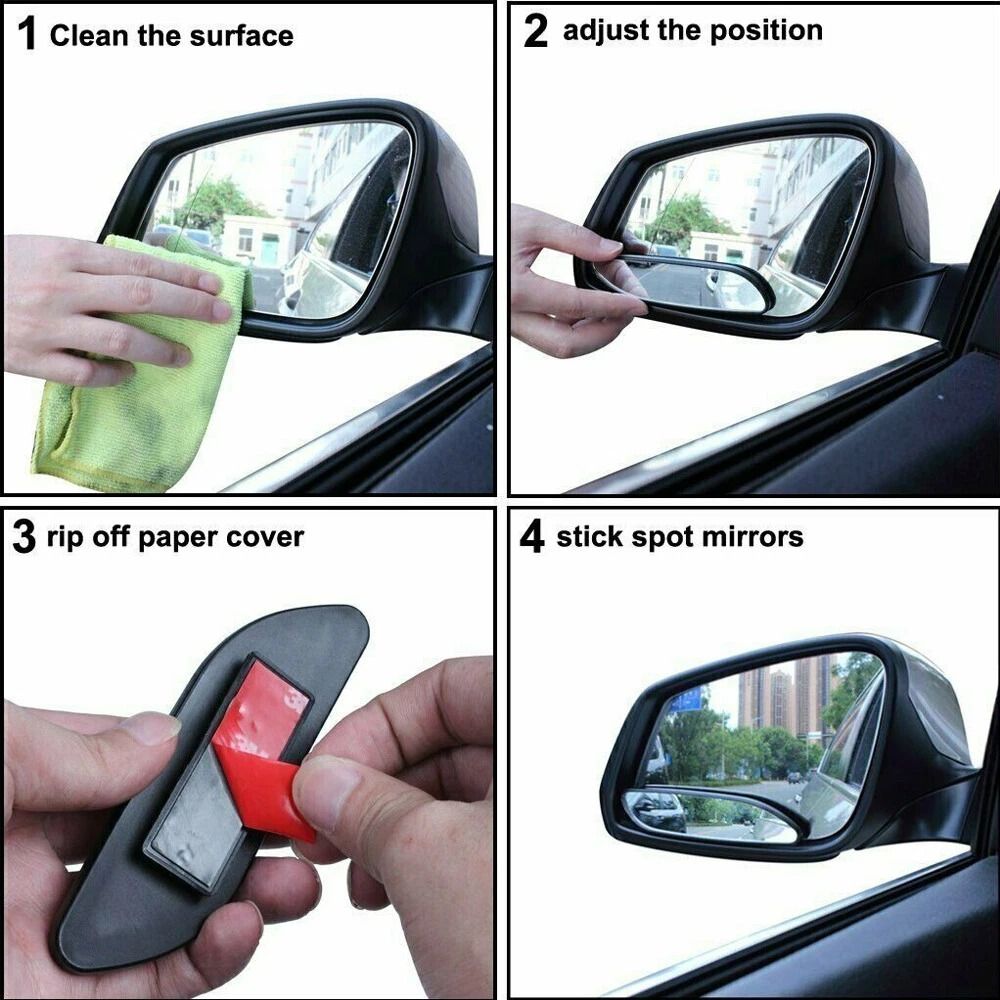 1 Clean the surface

2 adjust the position

3 rip off paper cover

4 stick spot mirrors