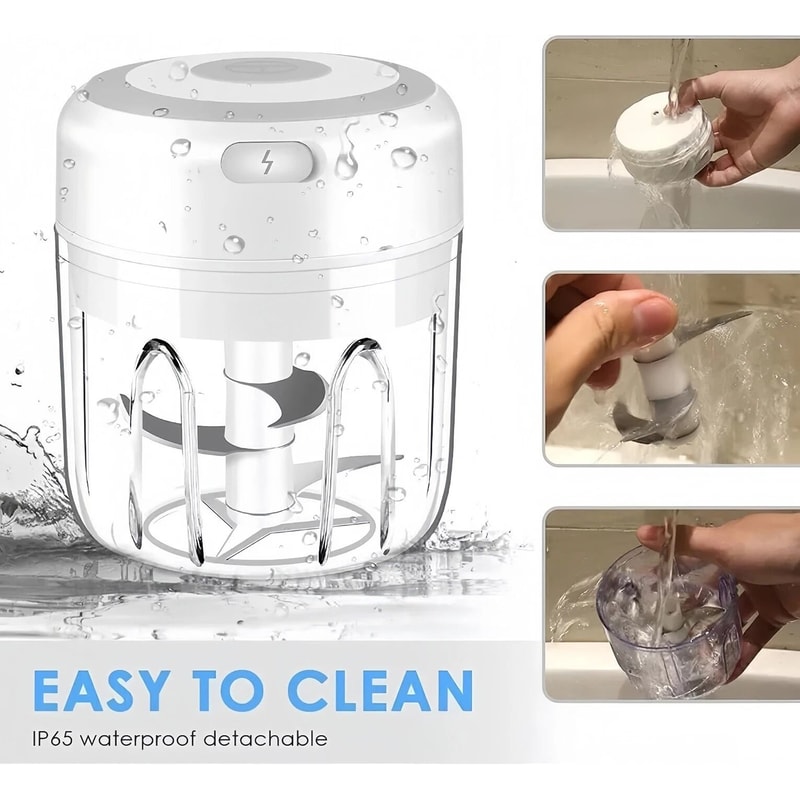 EASY TO CLEAN
IP65 waterproof detachable