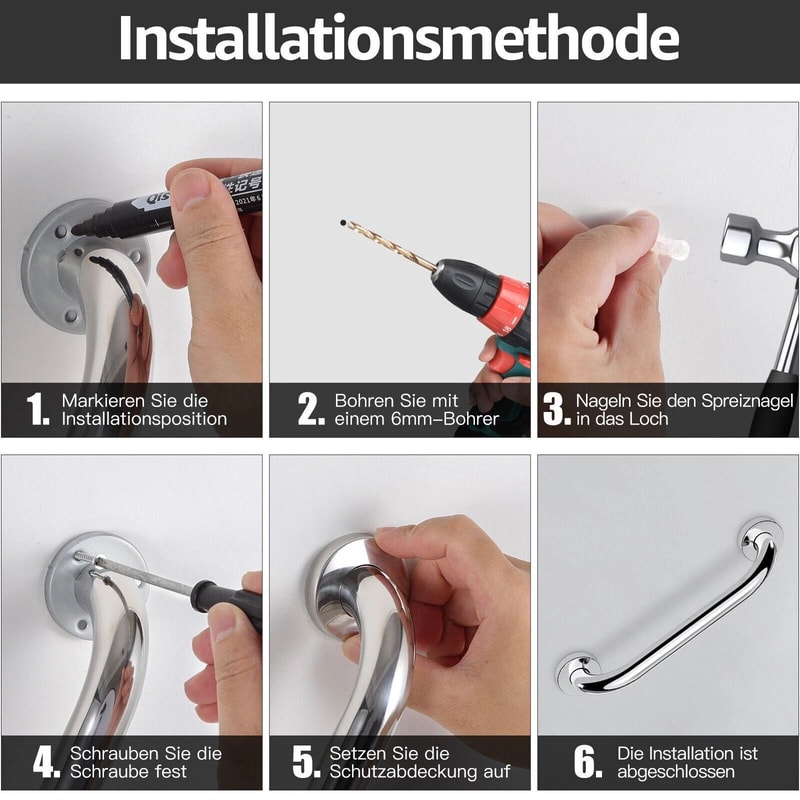 Installationsmethode

1. Markieren Sie die Installationsposition

2. Bohren Sie mit einem 6mm-Bohrer

3. Nageln Sie den Spreiznagel in das Loch

4. Schrauben Sie die Schraube fest

5. Setzen Sie die Schutzabdeckung auf

6. Die Installation ist abgeschlossen