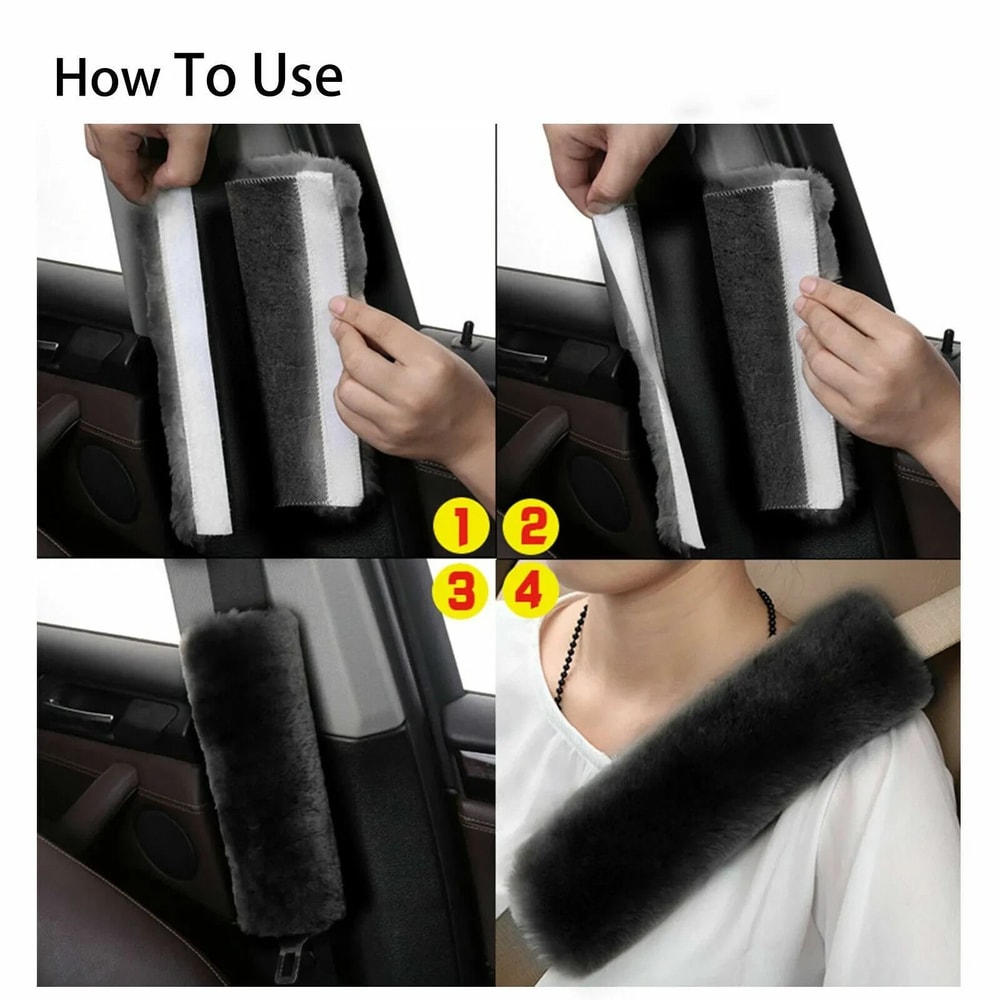 How To Use

1

2

3

4