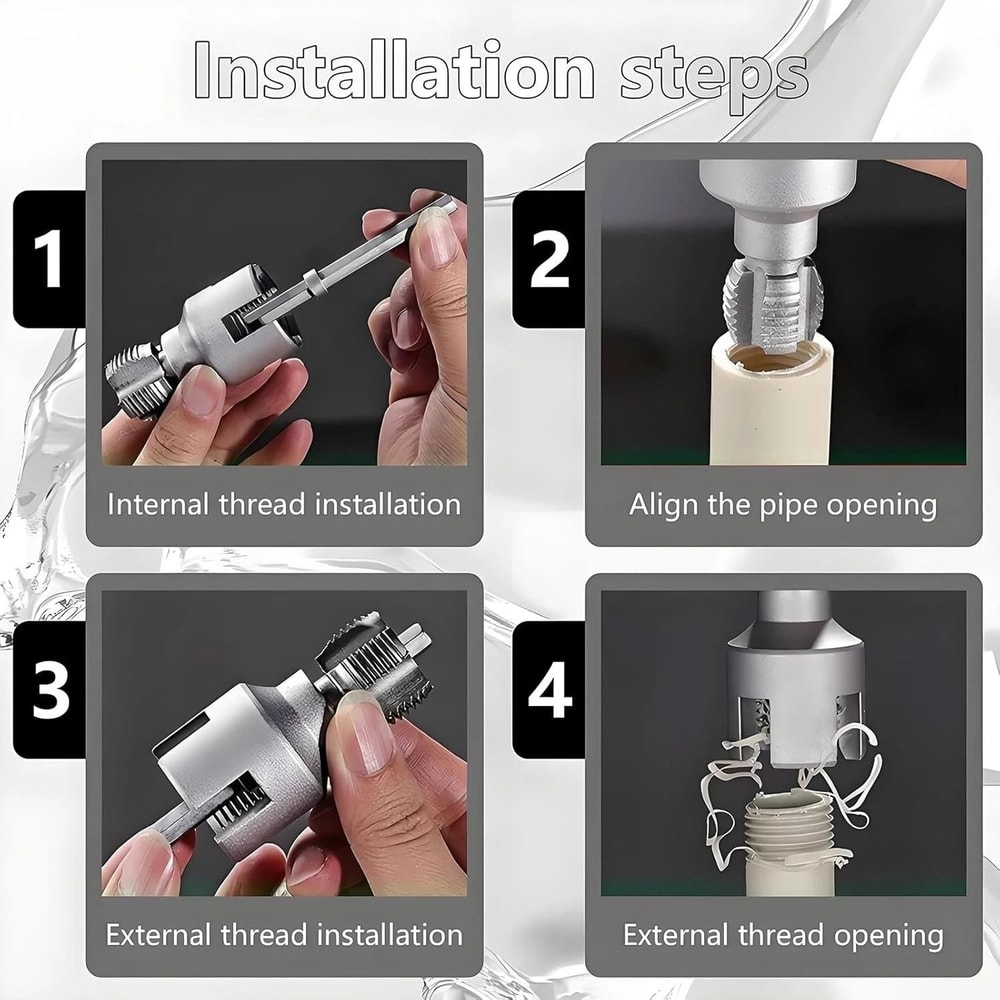 Installation steps

1

Internal thread installation

2

Align the pipe opening

3

External thread installation

4

External thread opening