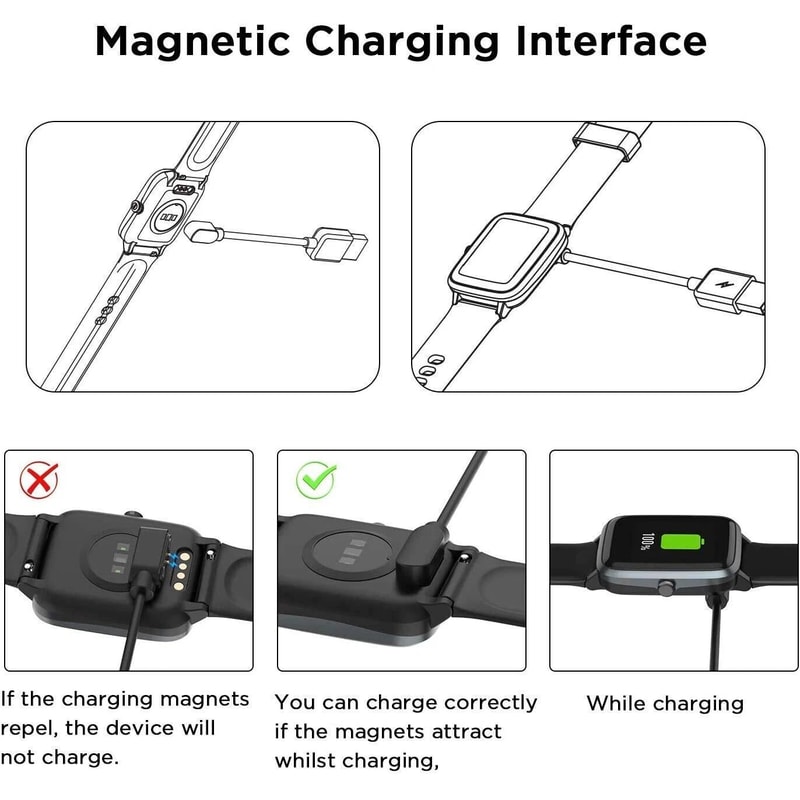 Magnetic Charging Interface

100%

If the charging magnets repel, the device will not charge.

You can charge correctly if the magnets attract whilst charging,

While charging