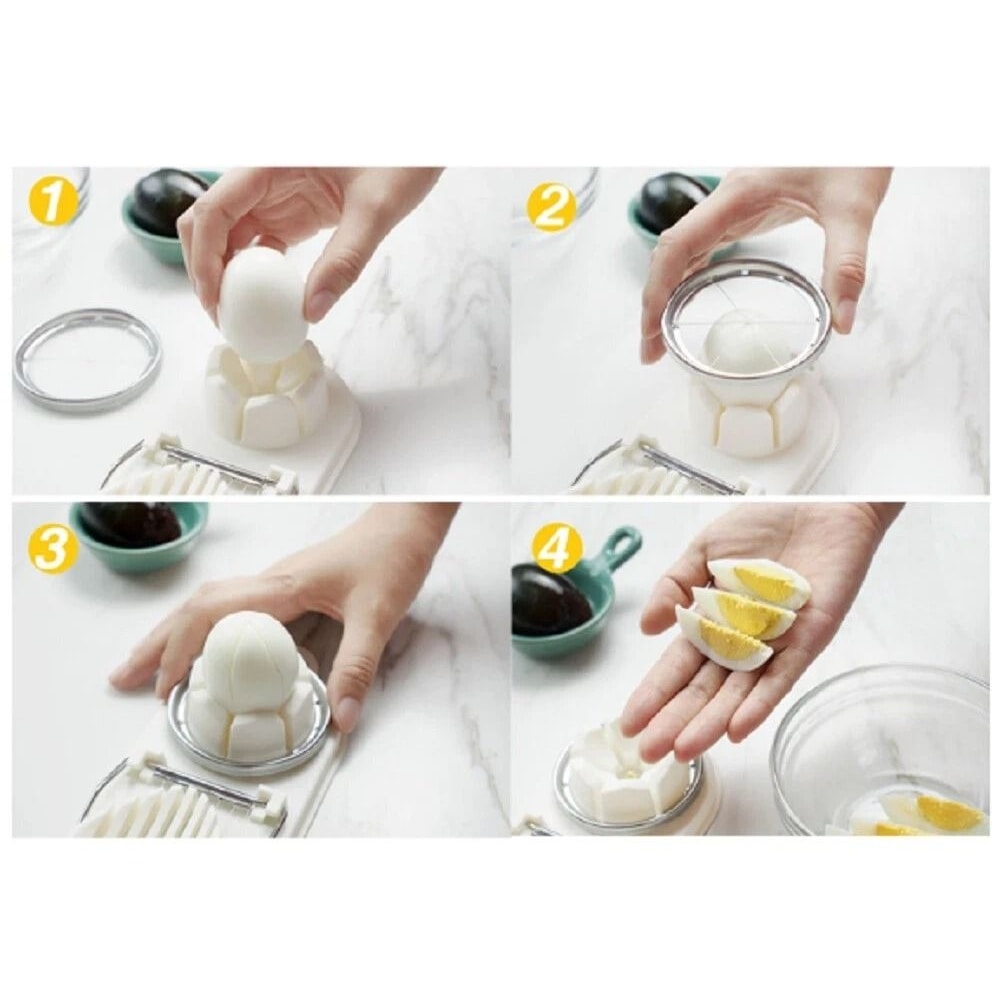 1
2
3
4