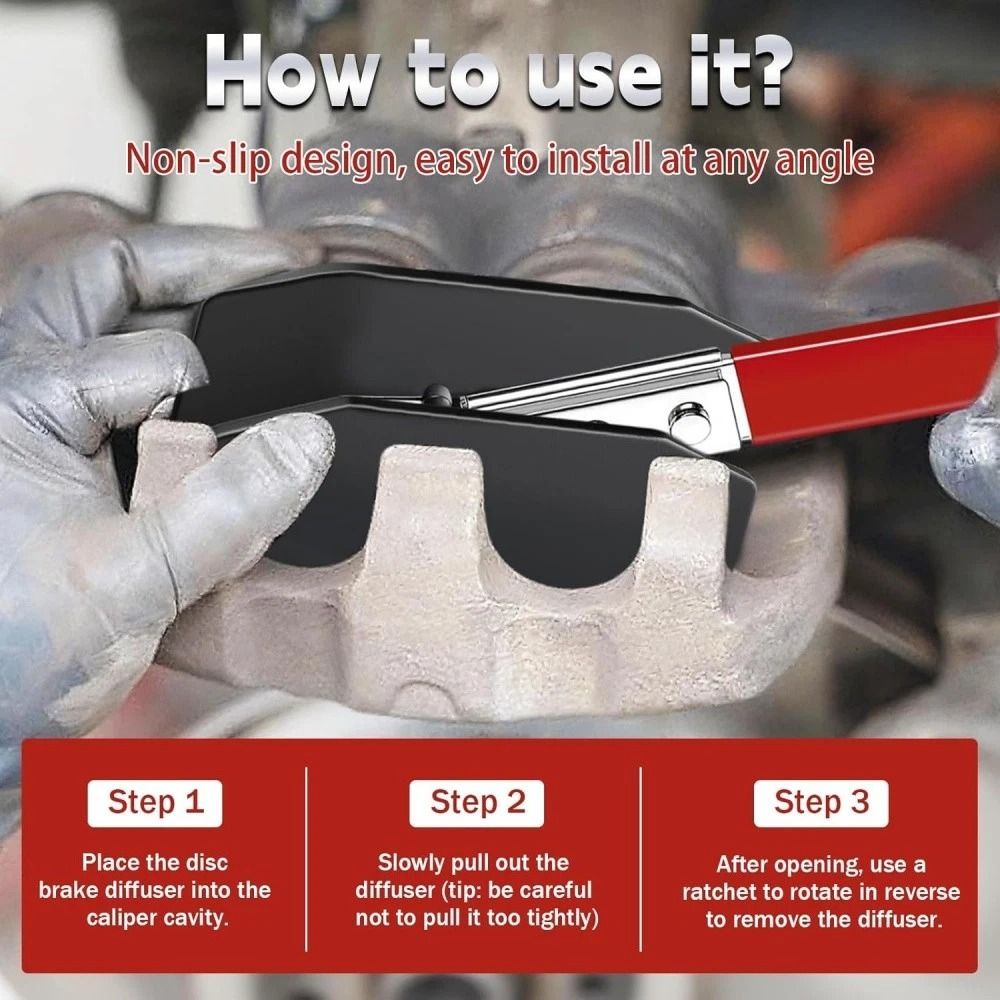 How to use it?

Non-slip design, easy to install at any angle

Step 1

Place the disc brake diffuser into the caliper cavity.

Step 2

Slowly pull out the diffuser (tip: be careful not to pull it too tightly)

Step 3

After opening, use a ratchet to rotate in reverse to remove the diffuser.