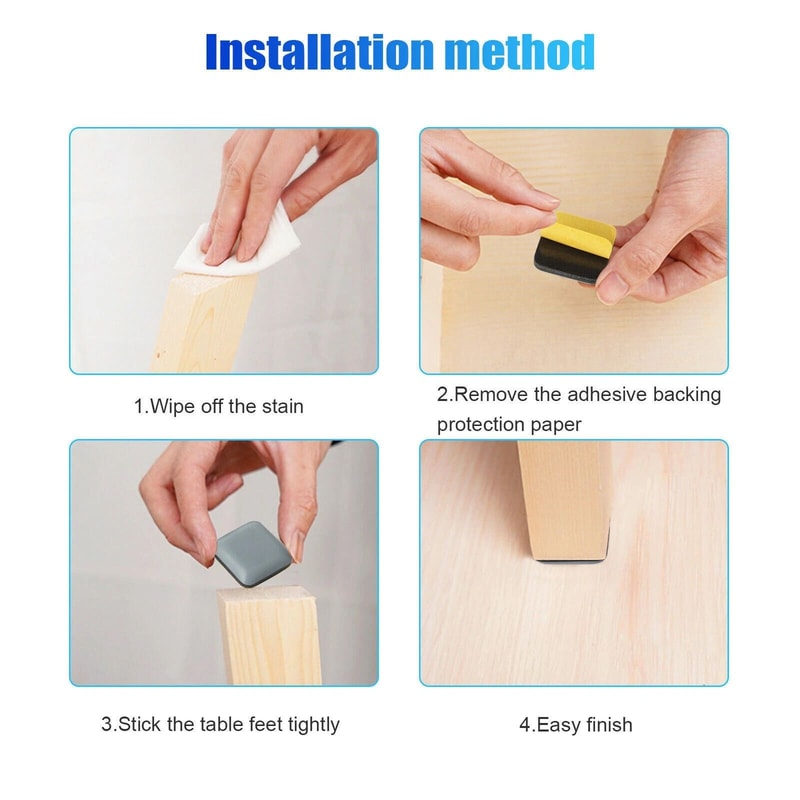 Installation method

1.Wipe off the stain

2.Remove the adhesive backing protection paper

3.Stick the table feet tightly

4.Easy finish