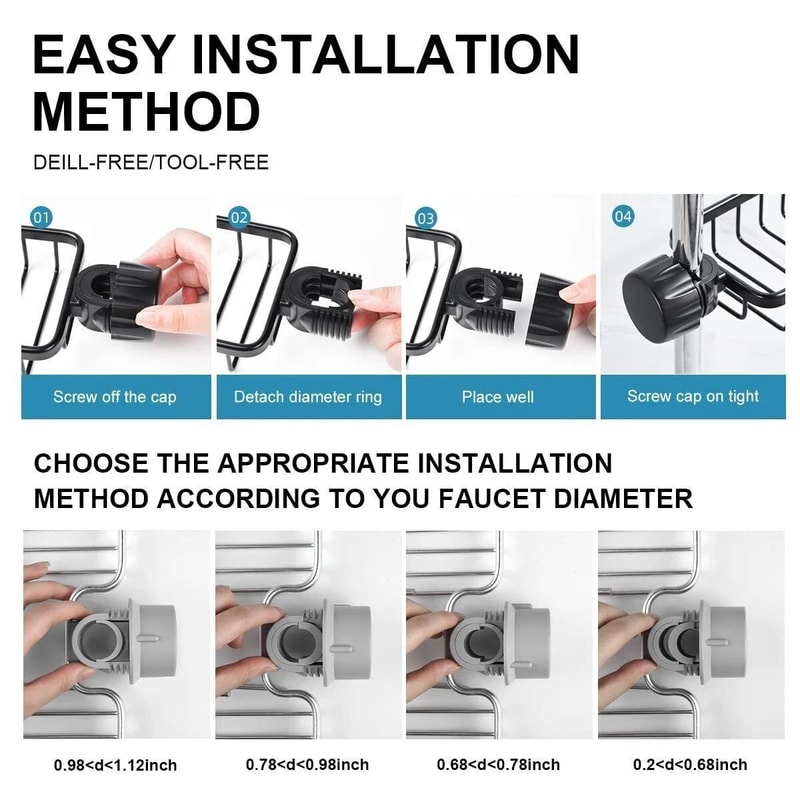 EASY INSTALLATION METHOD

DEILL-FREE/TOOL-FREE

01

Screw off the cap

02

Detach diameter ring

03

Place well

04

Screw cap on tight

CHOOSE THE APPROPRIATE INSTALLATION METHOD ACCORDING TO YOU FAUCET DIAMETER

0.98<d<1.12inch

0.78<d<0.98inch

0.68<d<0.78inch

0.2<d<0.68inch