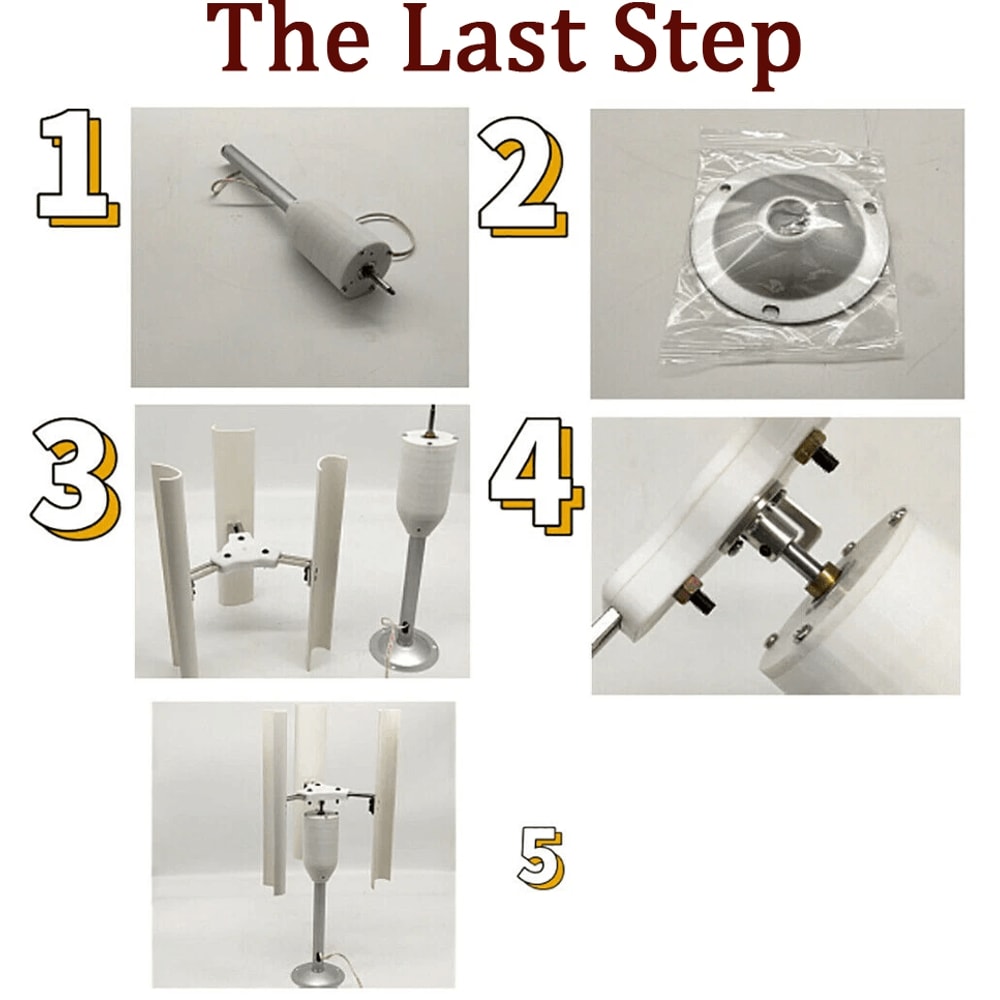 The Last Step

1

2

3

4

5