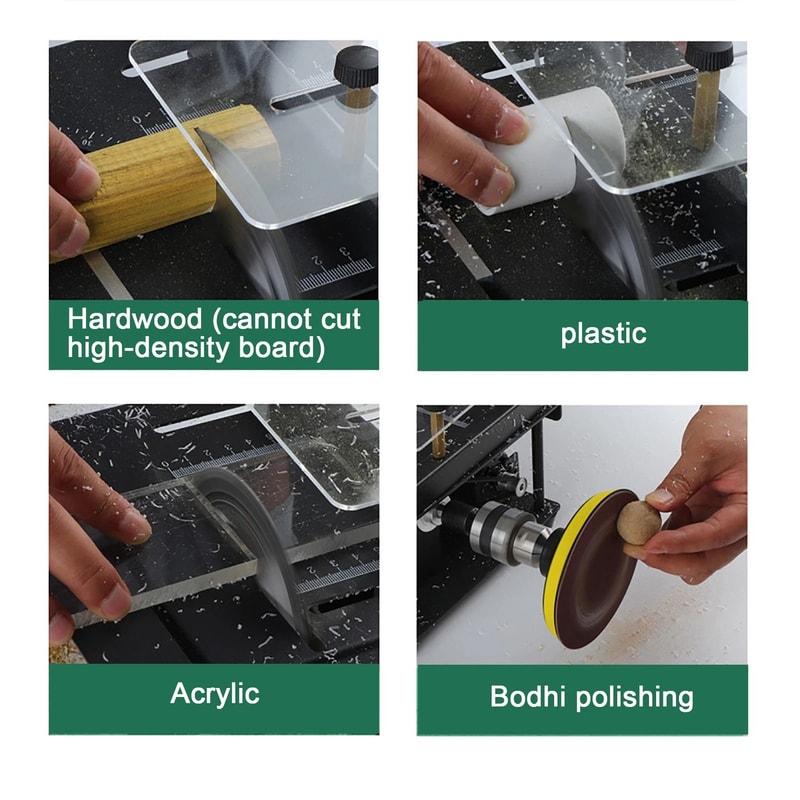 Hardwood (cannot cut high-density board)

plastic

Acrylic

Bodhi polishing