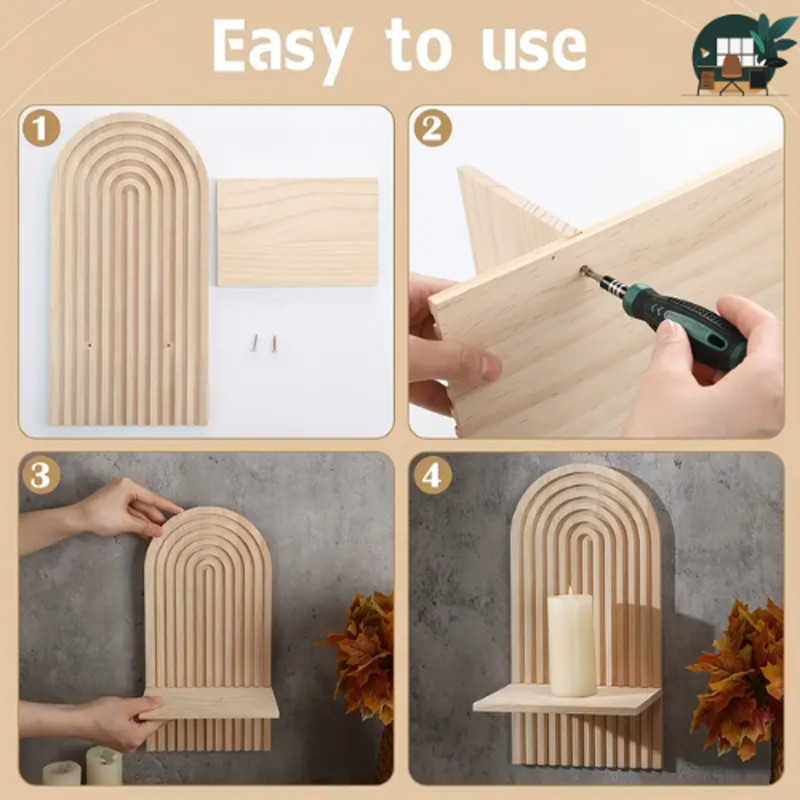 Easy to use

1

2

3

4