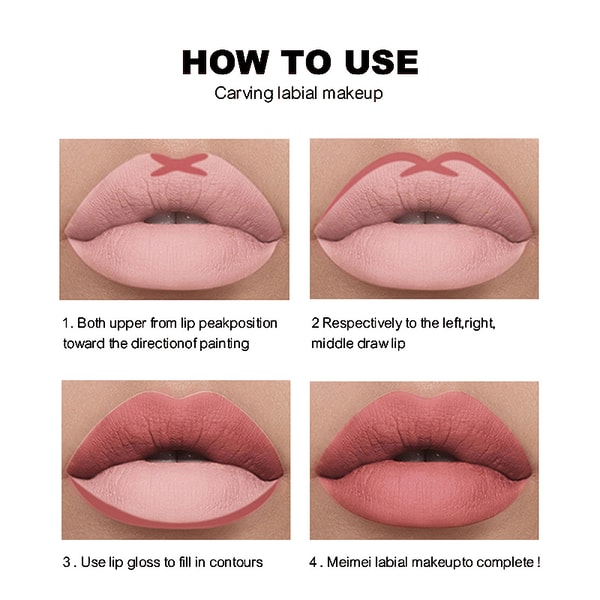 HOW TO USE
Carving labial makeup

1. Both upper from lip peakposition toward the directionof painting

2 Respectively to the left,right, middle draw lip

3 . Use lip gloss to fill in contours

4 . Meimei labial makeupto complete !